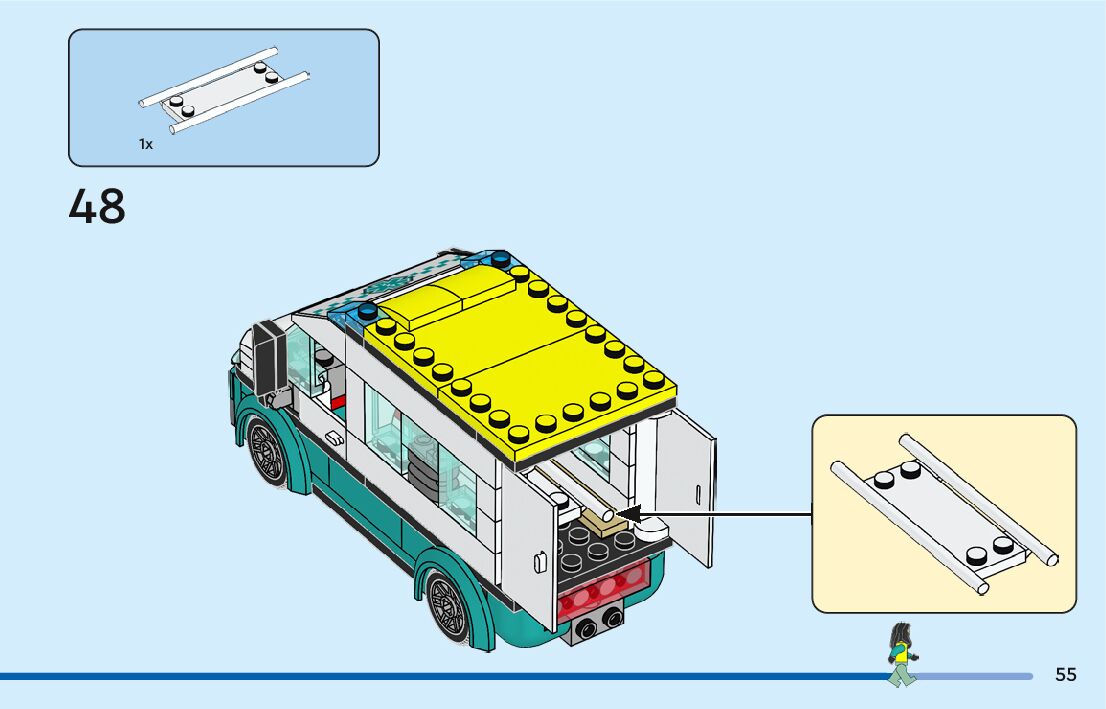 1x

48

55