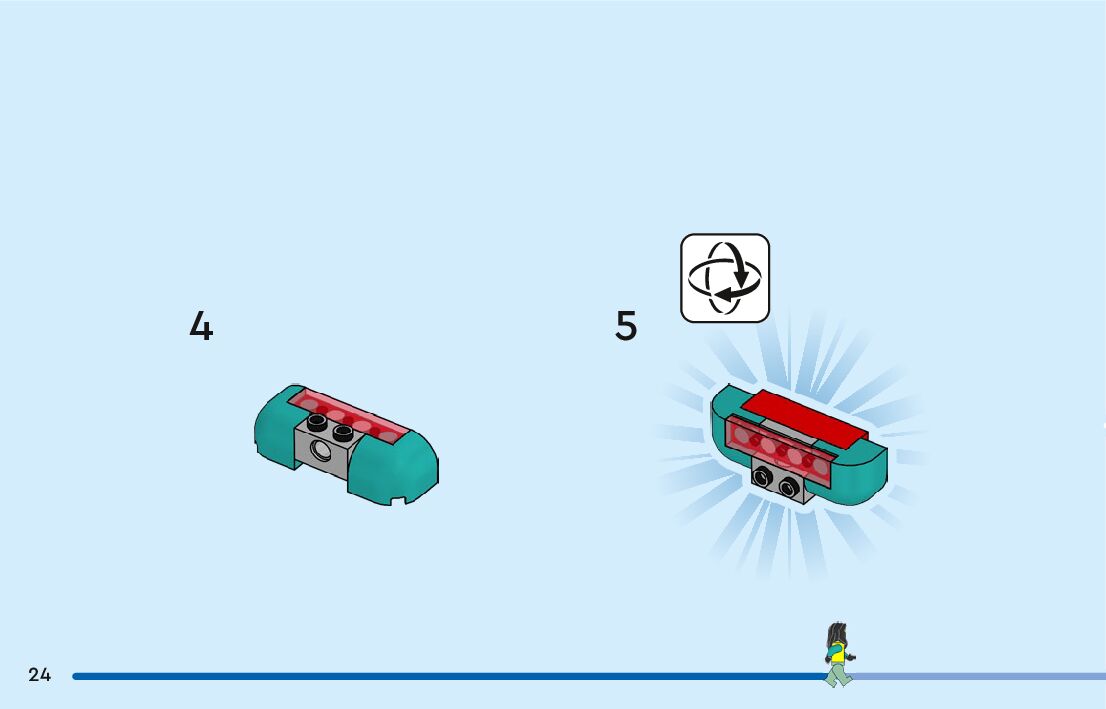 4

5

24