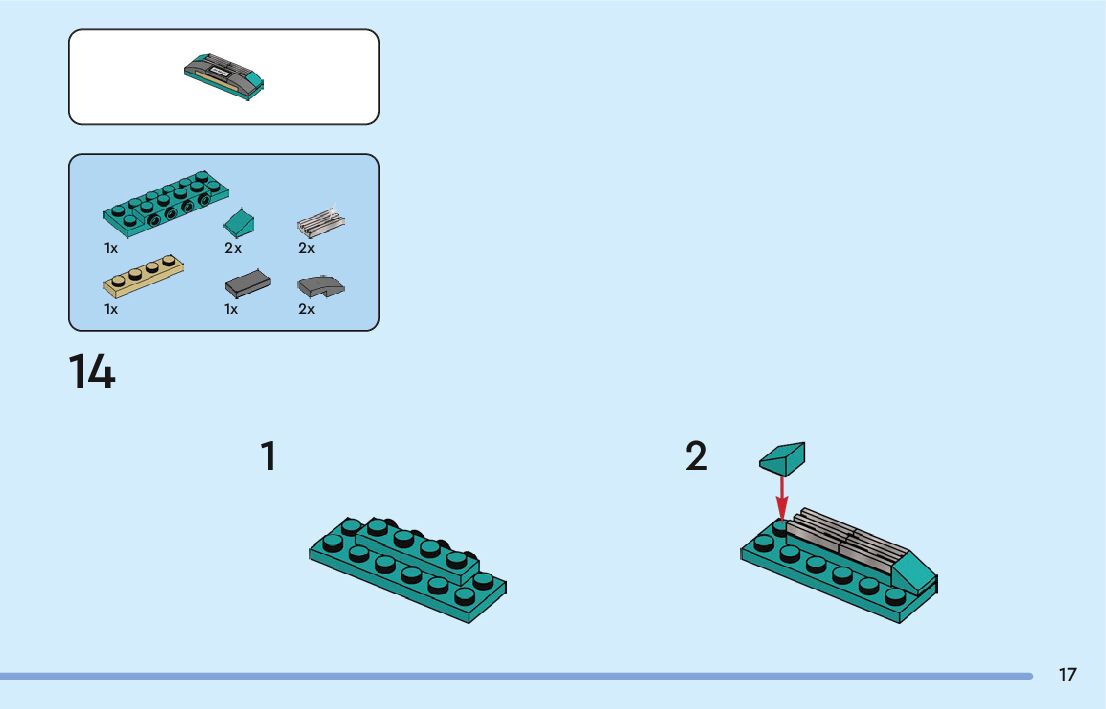 1x
2x
2x
1x
1x
2x

14

1

2

17