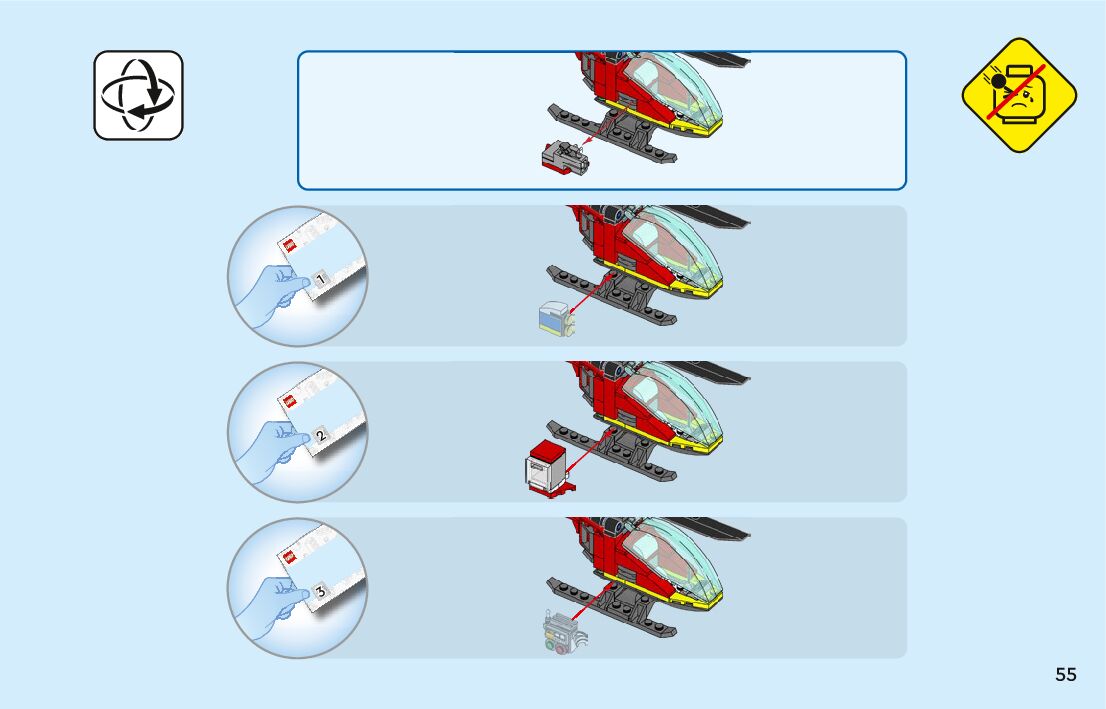 1

2

3

55