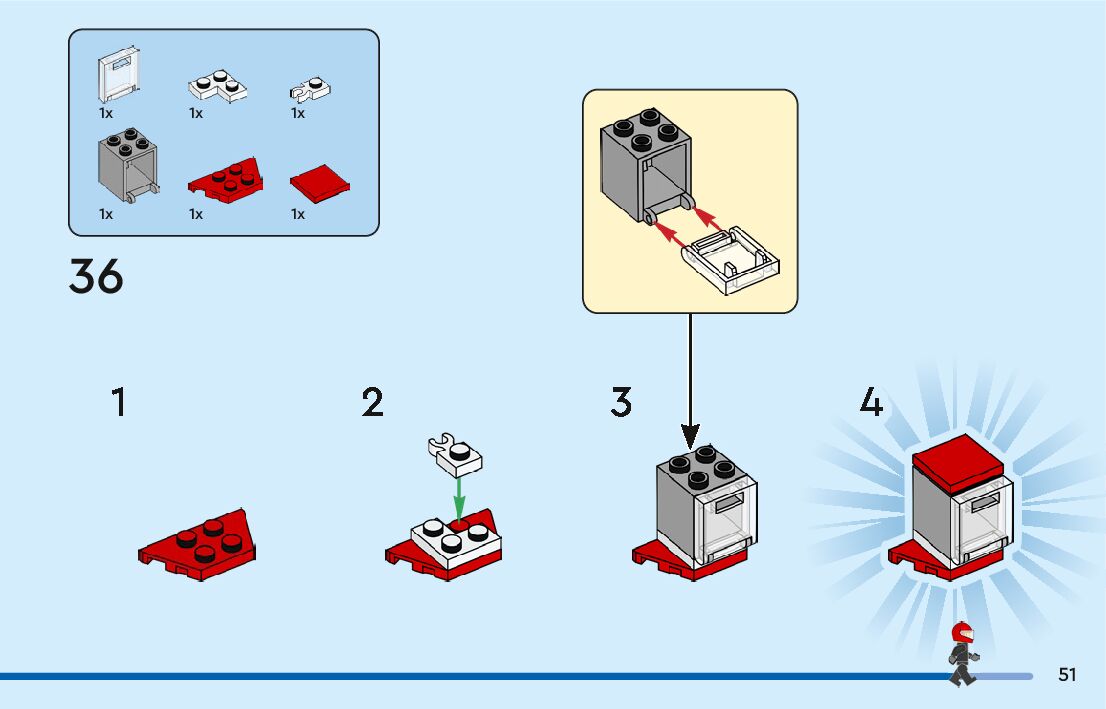 1x
1x
1x
1x
1x
1x

36

1
2
3
4

51