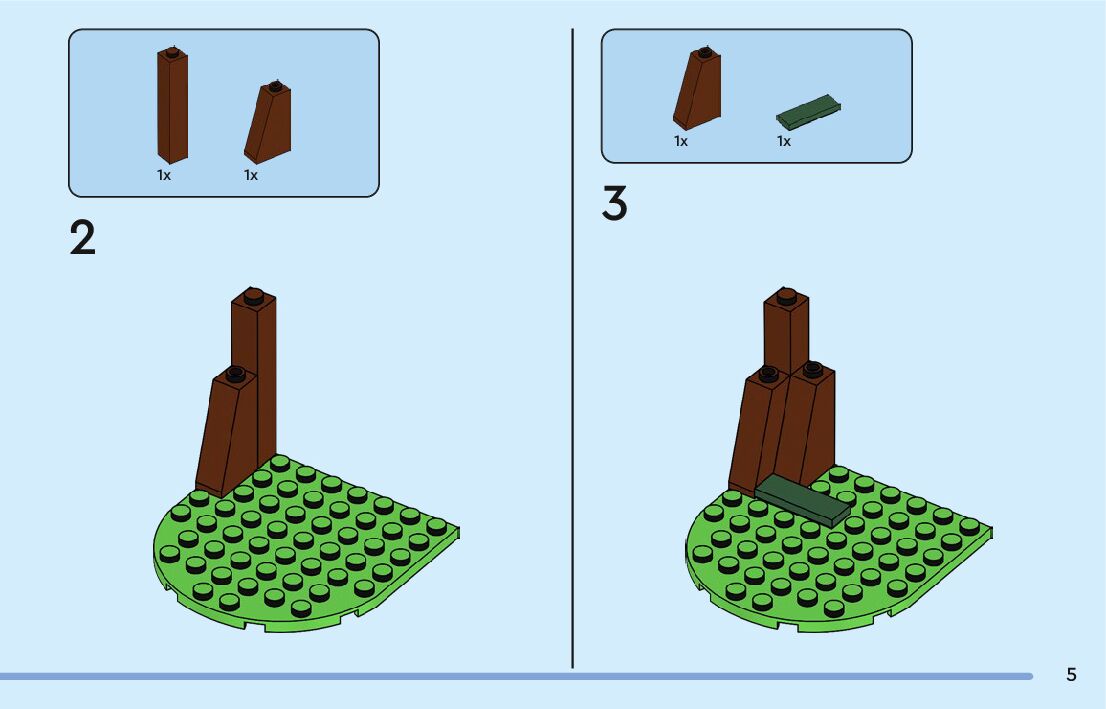 1x 1x

2

1x 1x

3

5