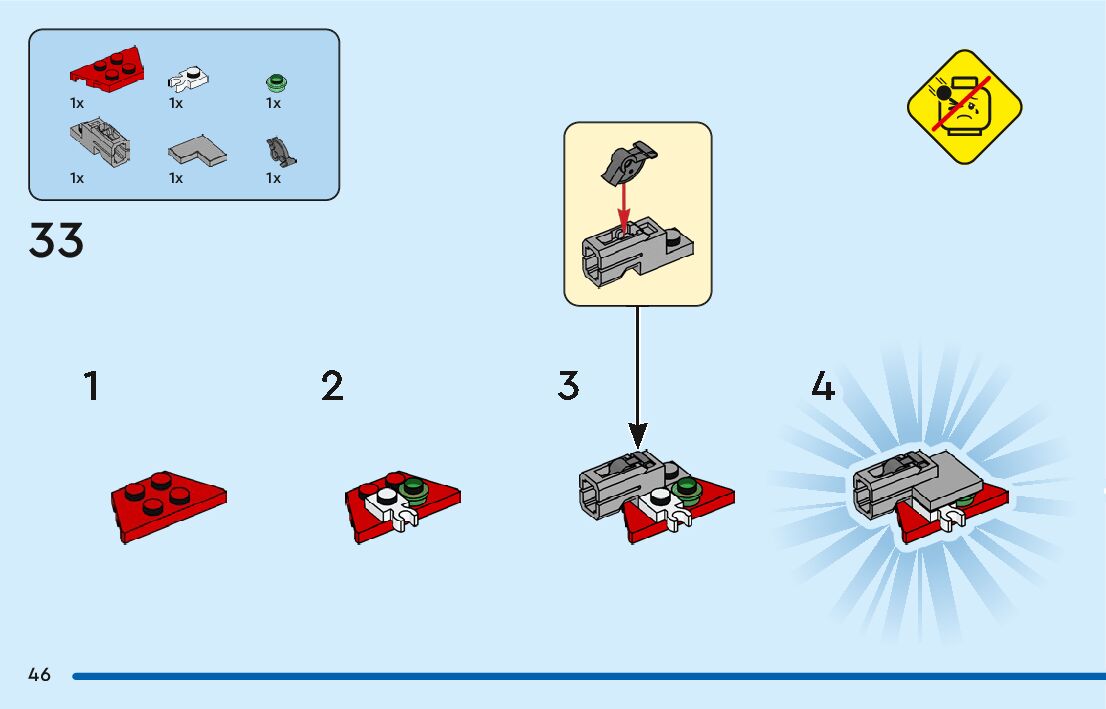 1x 1x 1x
1x 1x 1x

33

1
2
3
4

46