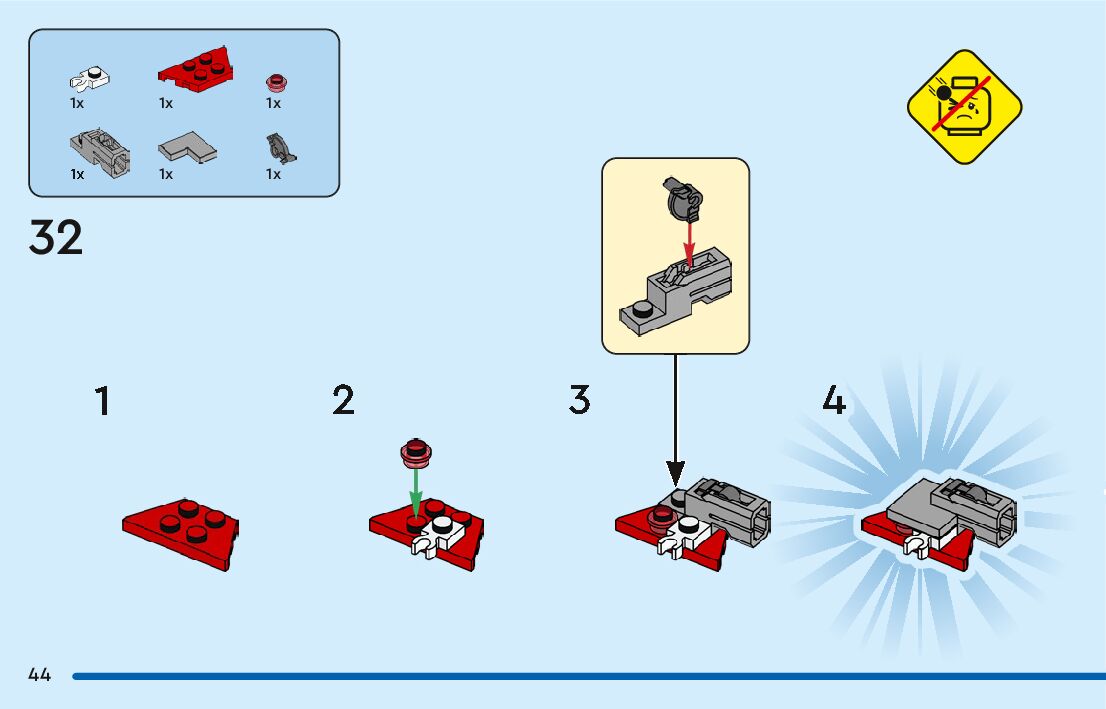 1x
1x
1x
1x
1x
1x

32

1

2

3

4

44