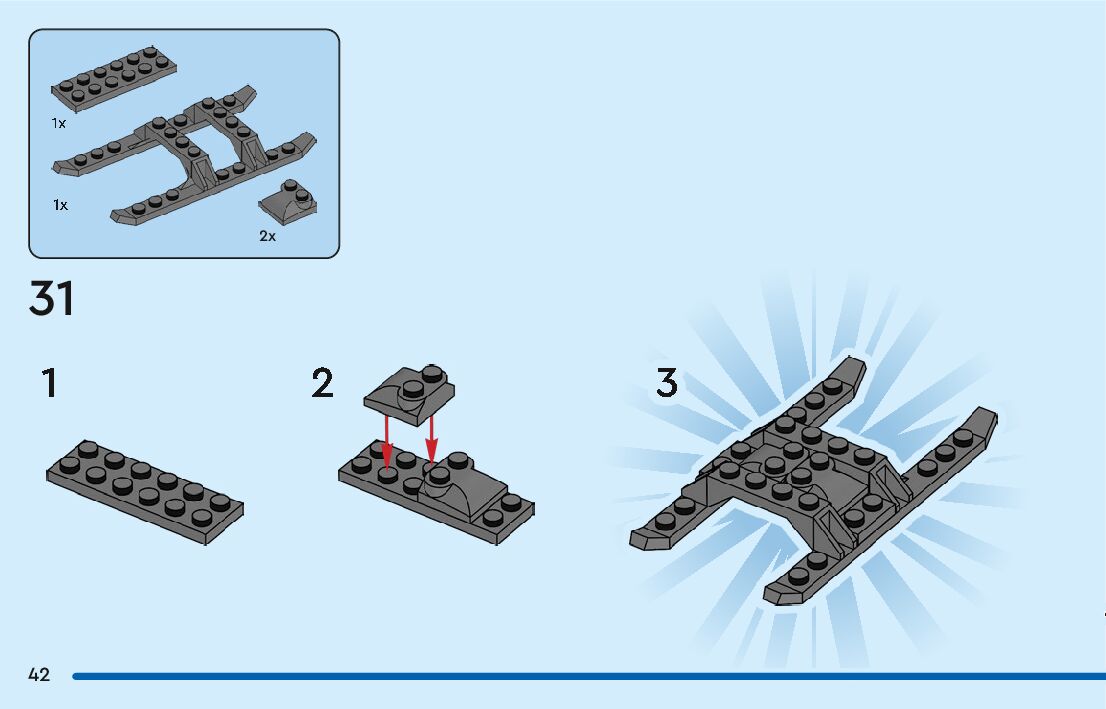 1x

1x

2x

31

1

2

3

42