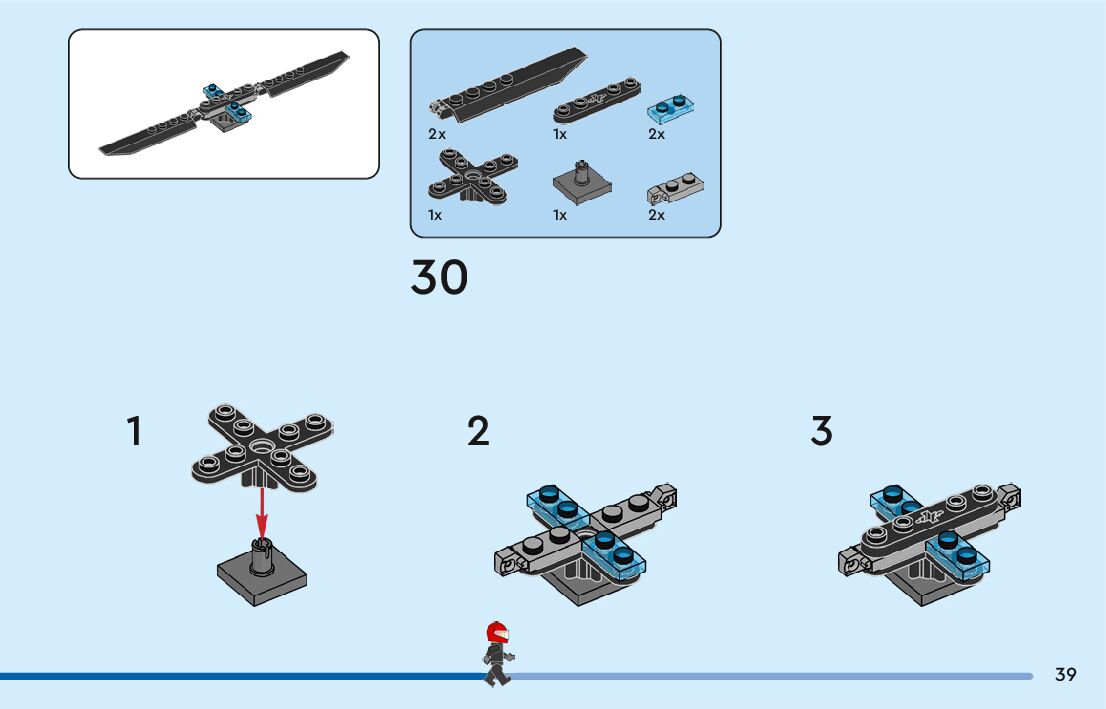 2x
1x
2x
1x
1x
2x

30

1

2

3

39