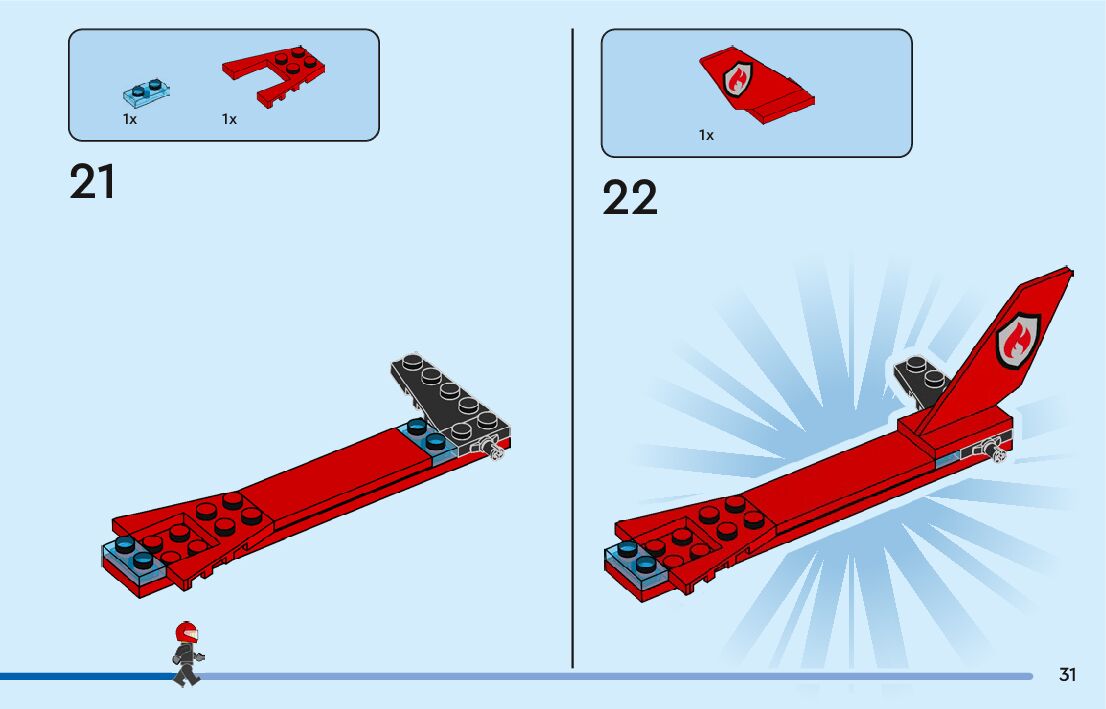 1x 1x

21

1x

22

31