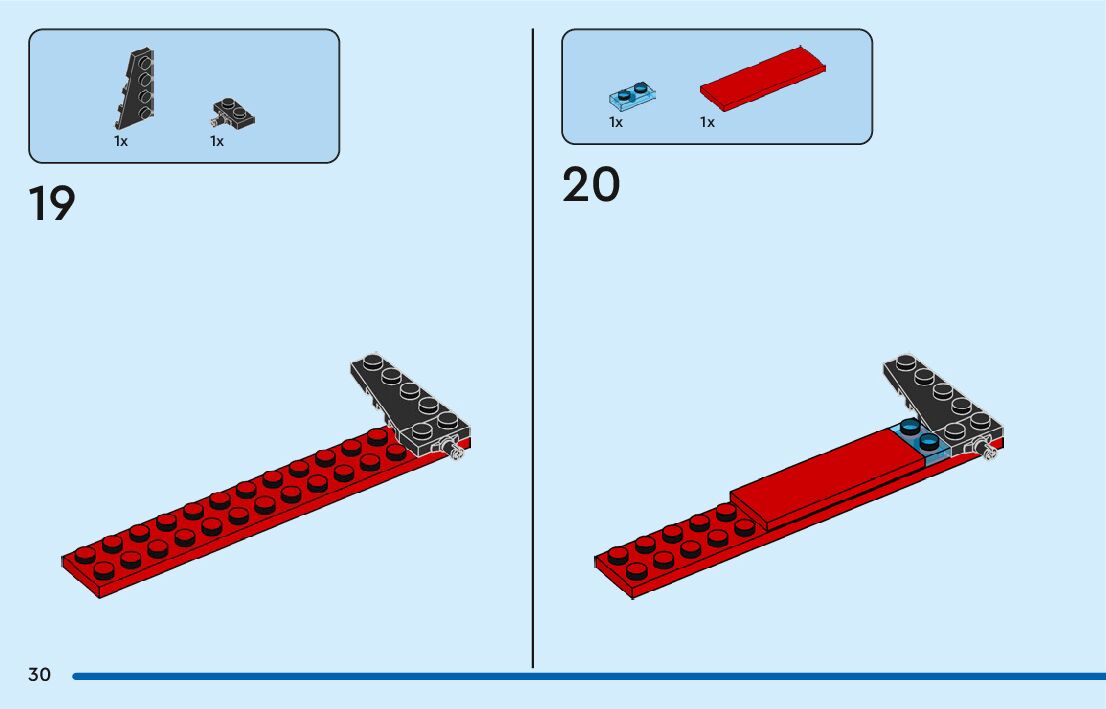 1x 1x

19

1x 1x

20

30