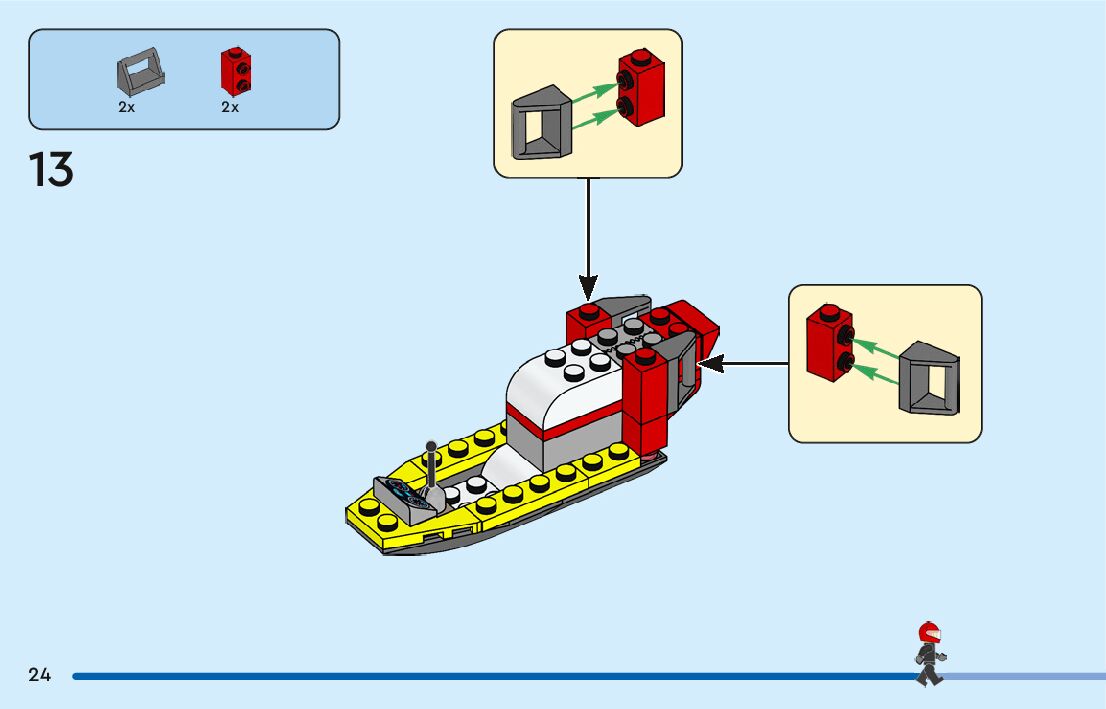 2x
2x

13

24