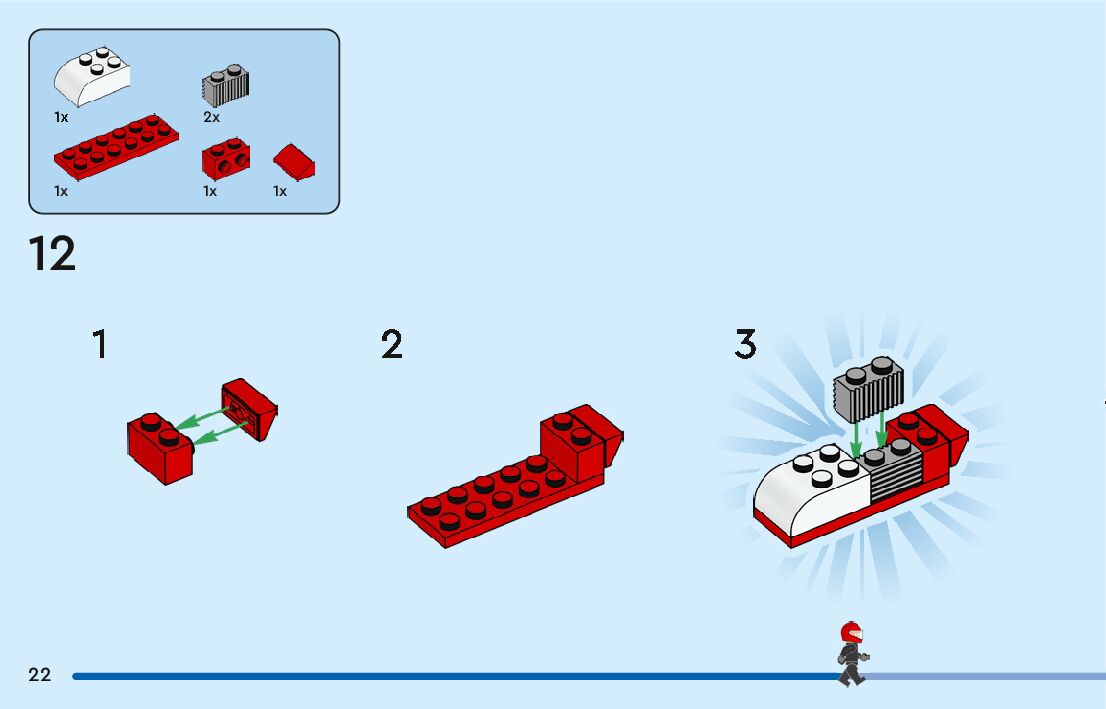 1x
2x
1x
1x
1x

12

1

2

3

22