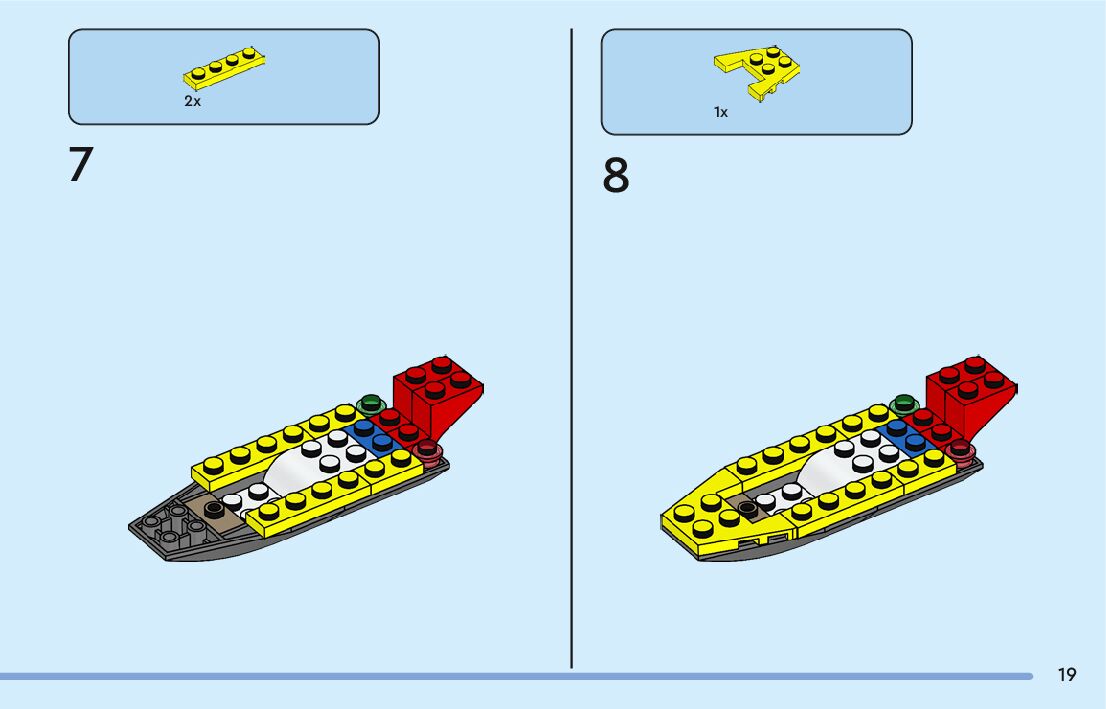 2x

7

1x

8

19