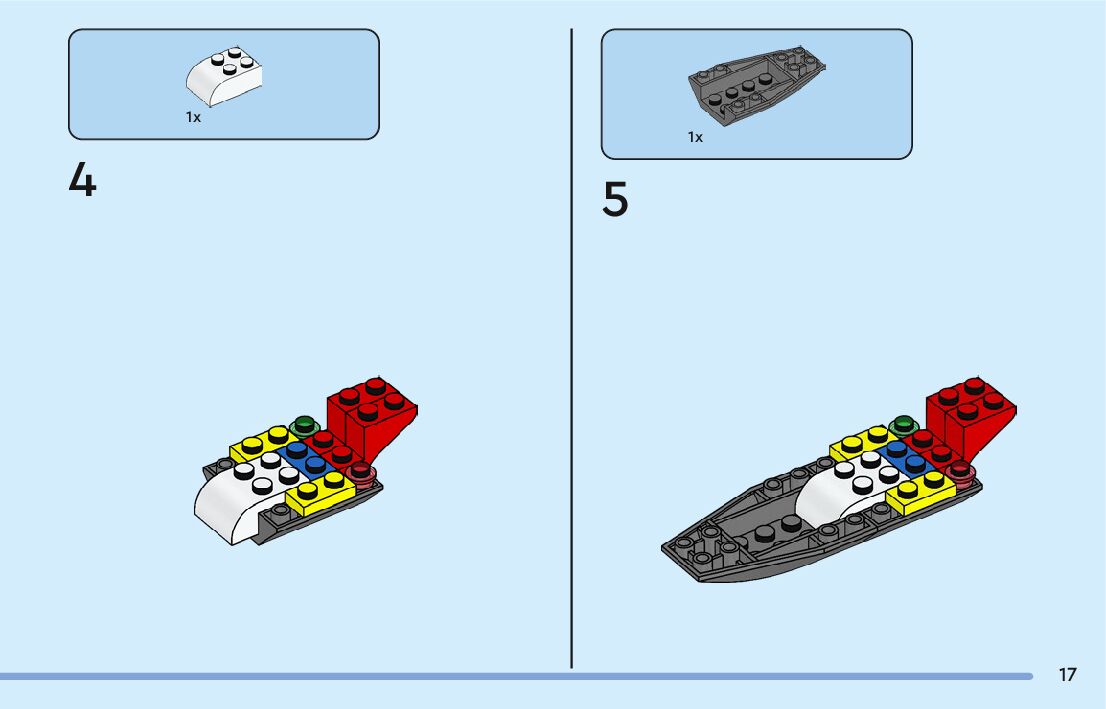 1x

4

1x

5

17