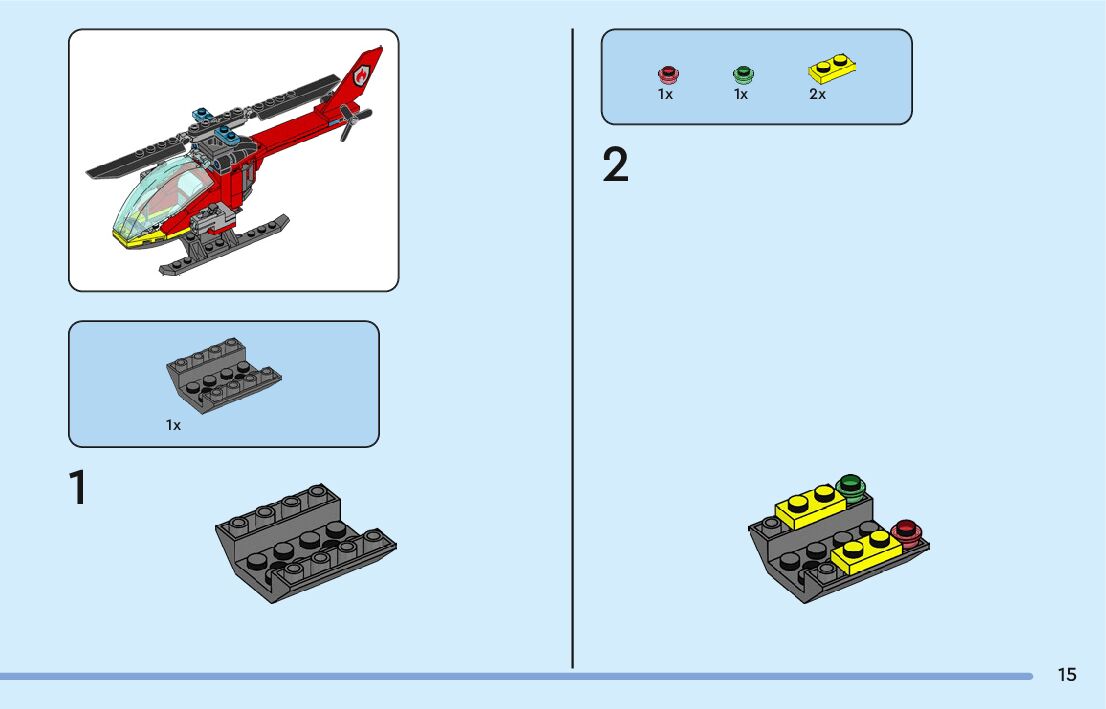 1x

1

1x 1x 2x

2

15