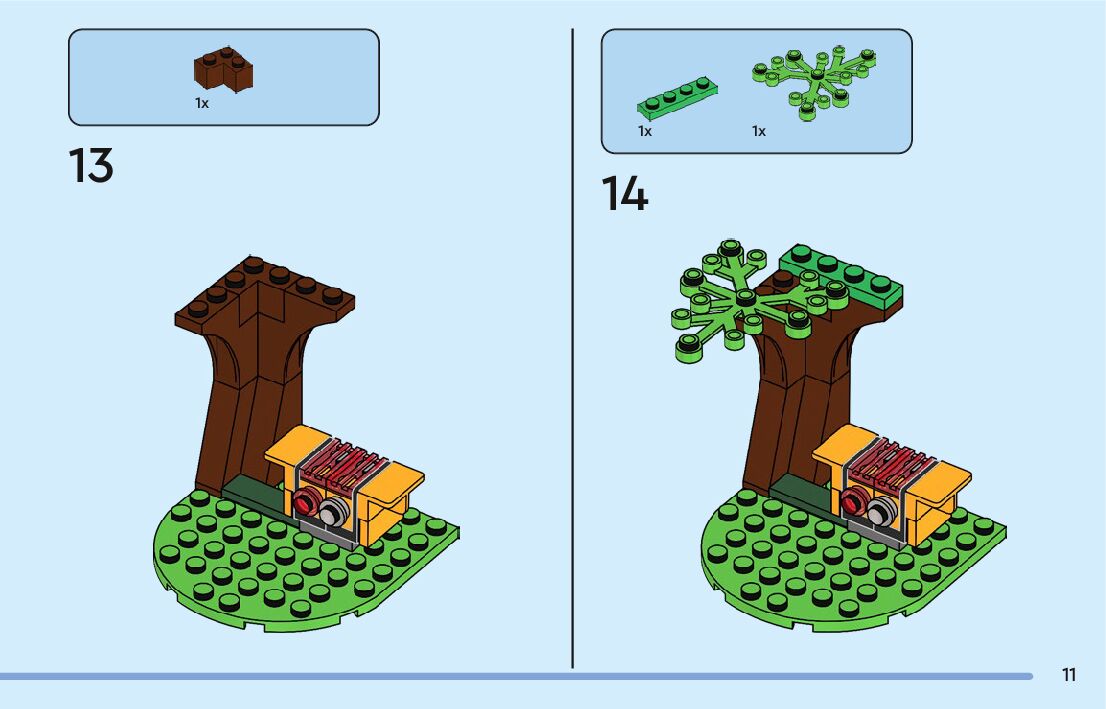 1x

13

1x

1x

14

11