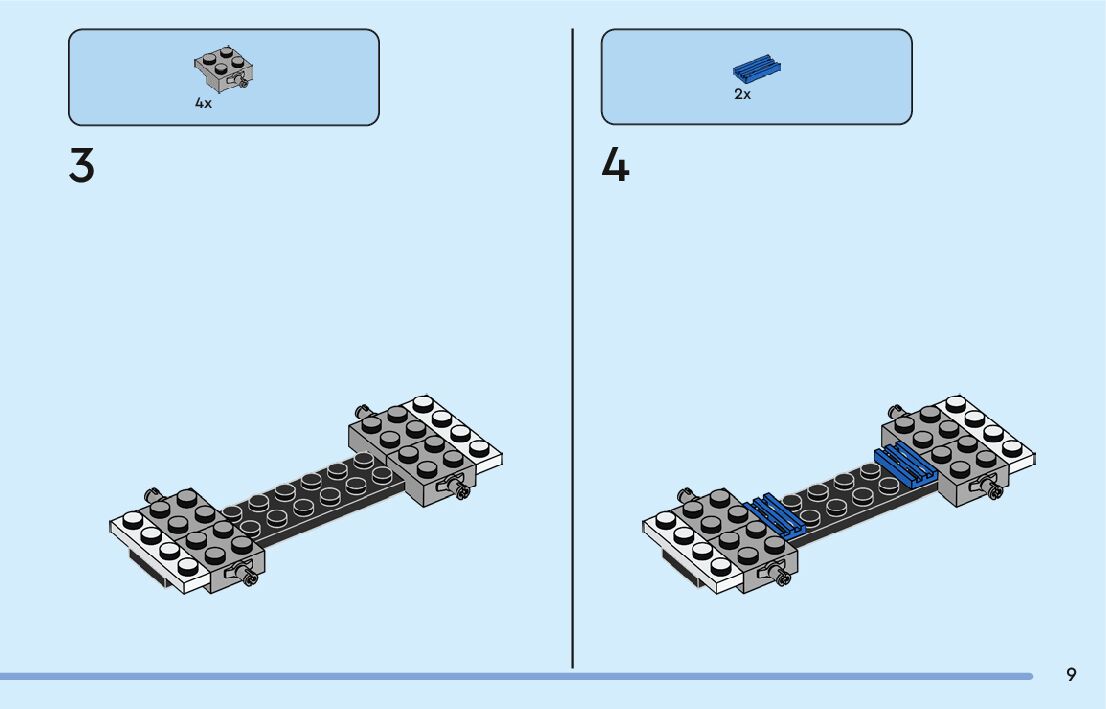 4x

3

2x

4

9