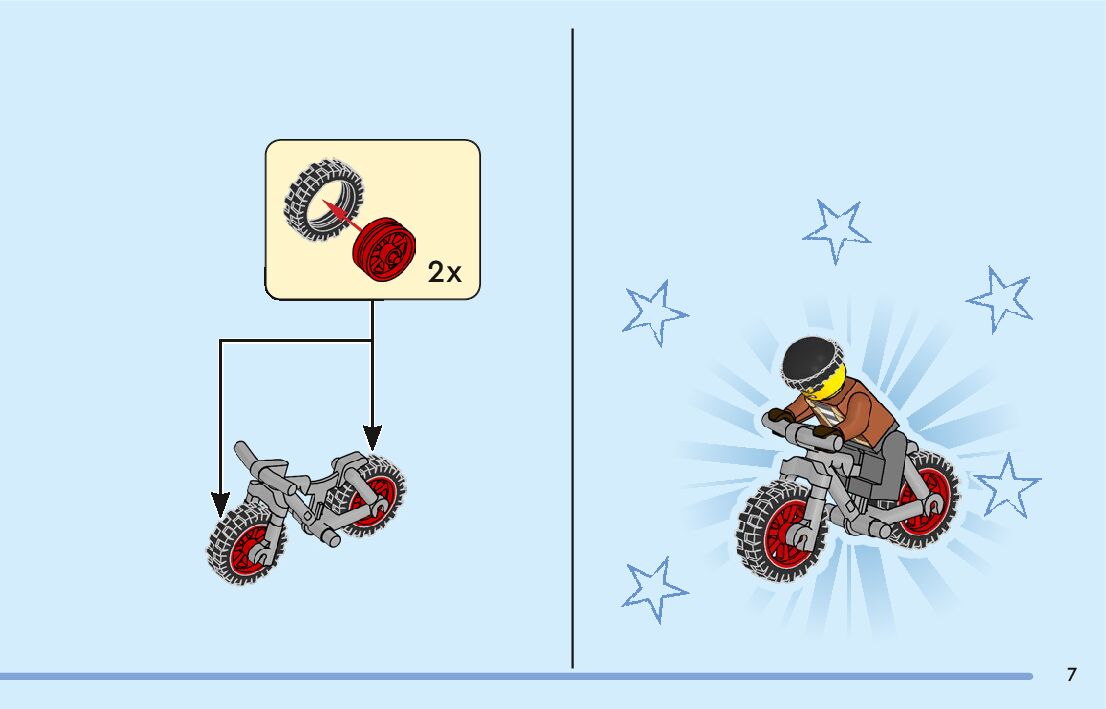 2x

7