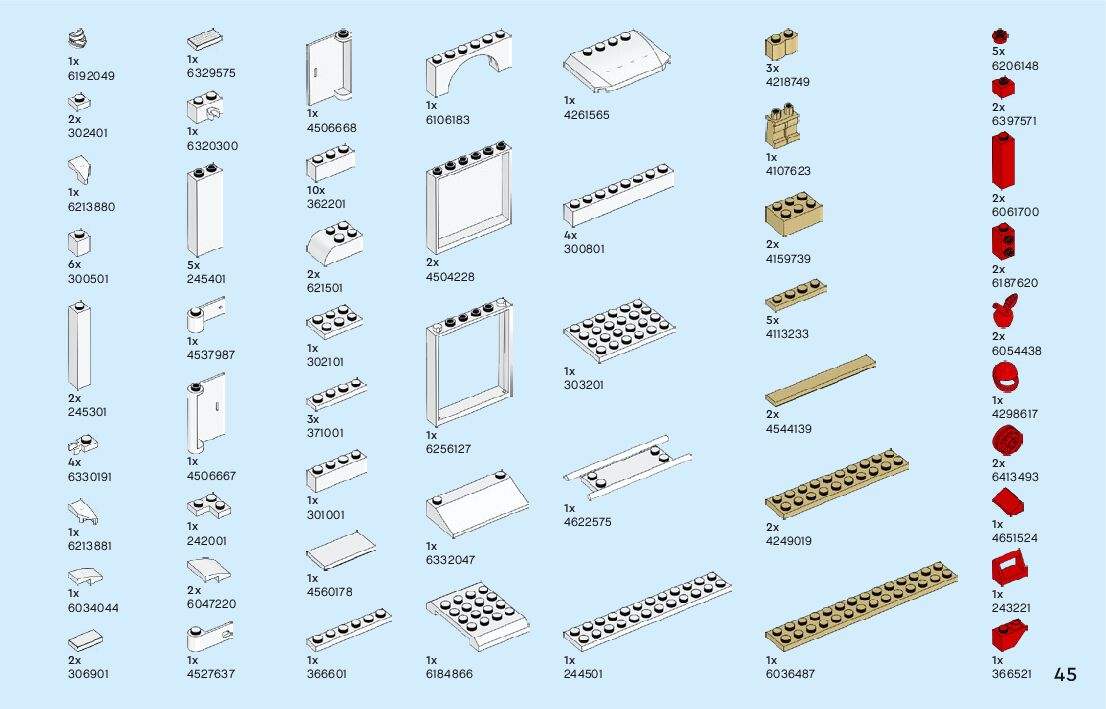 1x
6192049

2x
302401

1x
6213880

6x
300501

2x
245301

4x
6330191

1x
6213881

1x
6034044

2x
306901

1x
6329575

1x
6320300

5x
245401

1x
4537987

1x
4506667

1x
242001

2x
6047220

1x
4527637

1x
4506668

10x
362201

2x
621501

1x
302101

3x
371001

1x
301001

1x
4560178

1x
366601

1x
6106183

2x
4504228

1x
6256127

1x
6332047

1x
6184866

1x
4261565

4x
300801

1x
303201

1x
4622575

1x
244501

3x
4218749

1x
4107623

2x
4159739

5x
4113233

2x
4544139

2x
4249019

1x
6036487

5x
6206148

2x
6397571

2x
6061700

2x
6187620

2x
6054438

1x
4298617

2x
6413493

1x
4651524

1x
243221

1x
366521

45