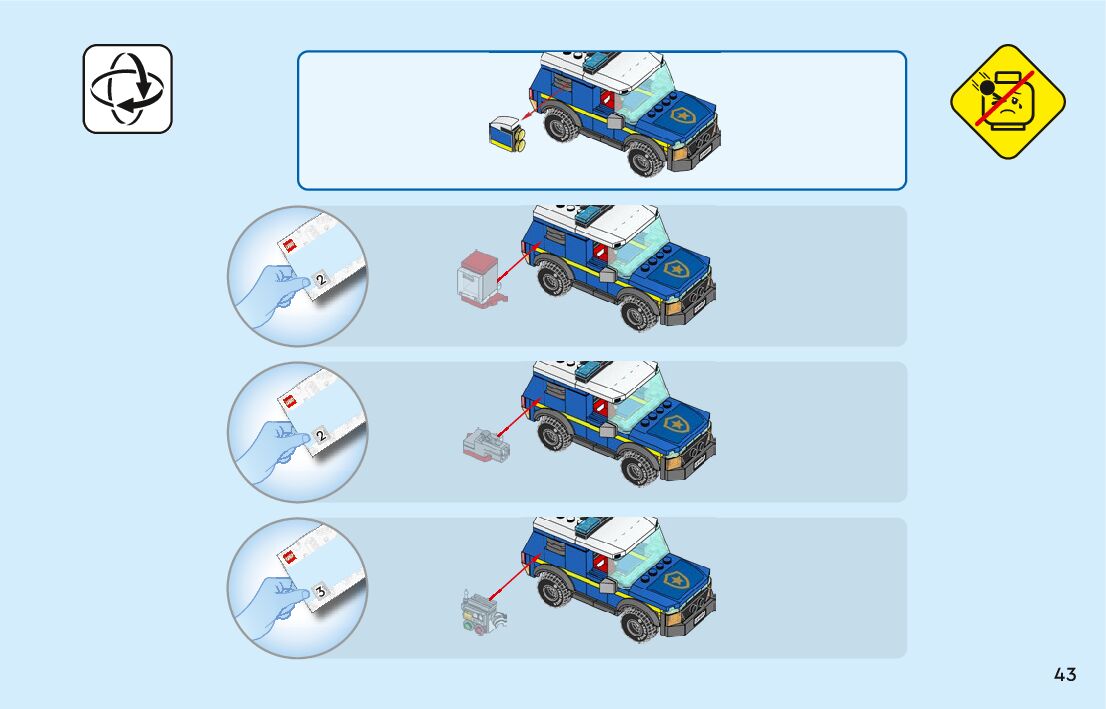 2

2

3

43