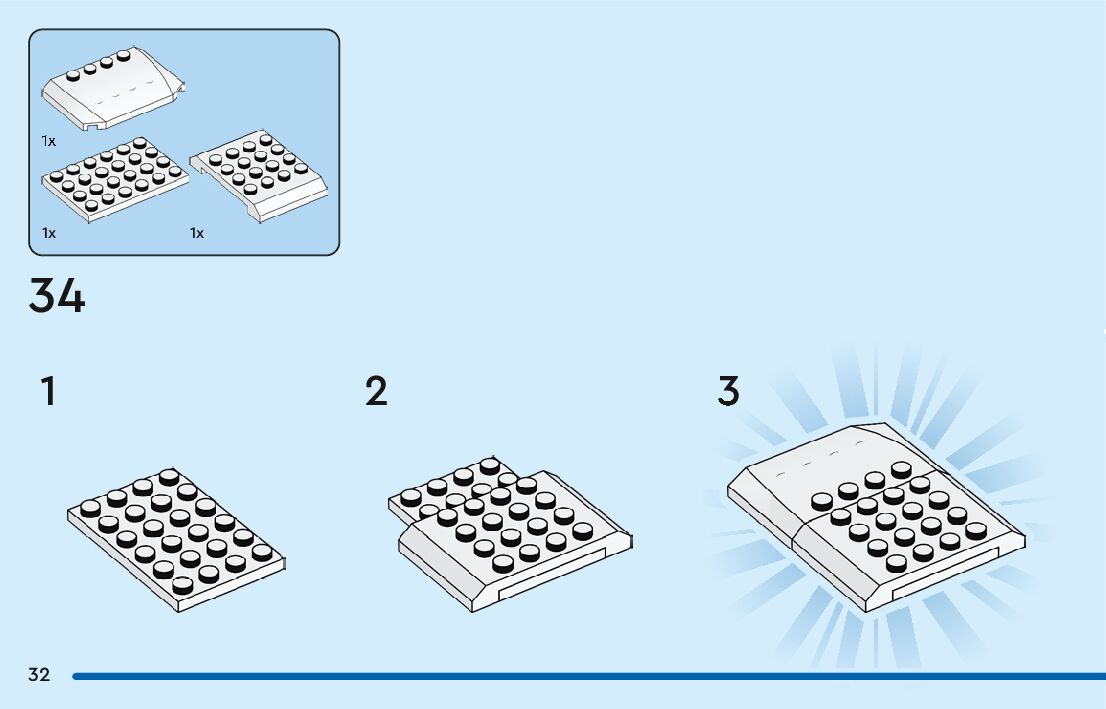 1x

1x

1x

34

1

2

3

32