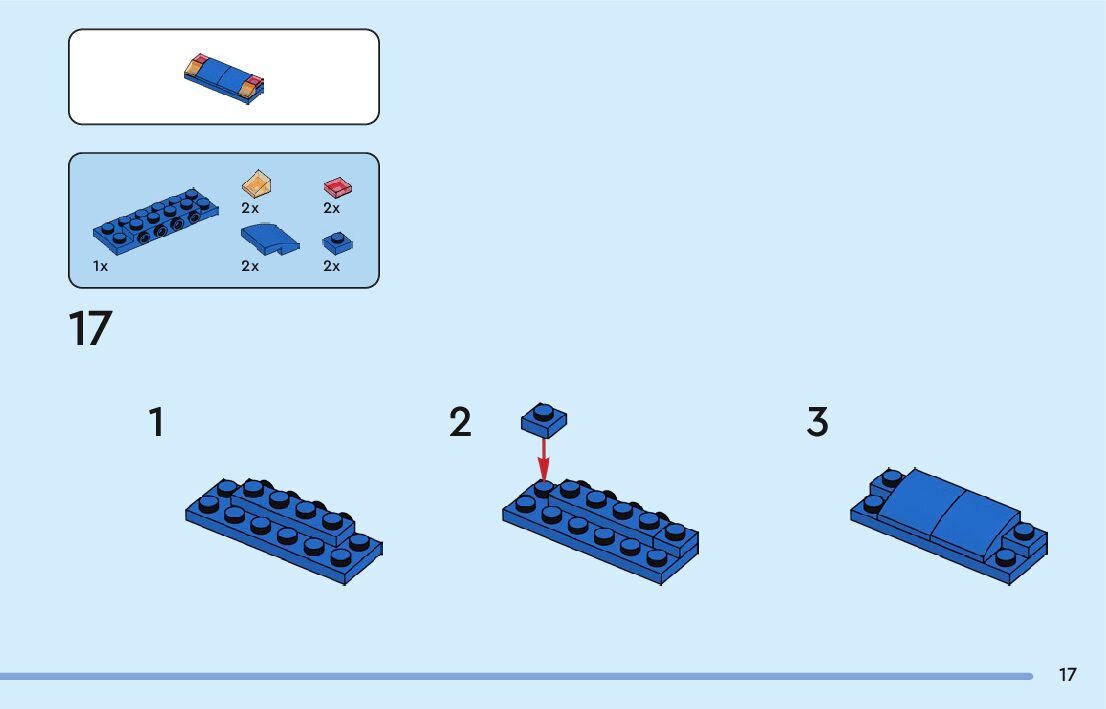 2x
2x
1x
2x
2x

17

1

2

3

17