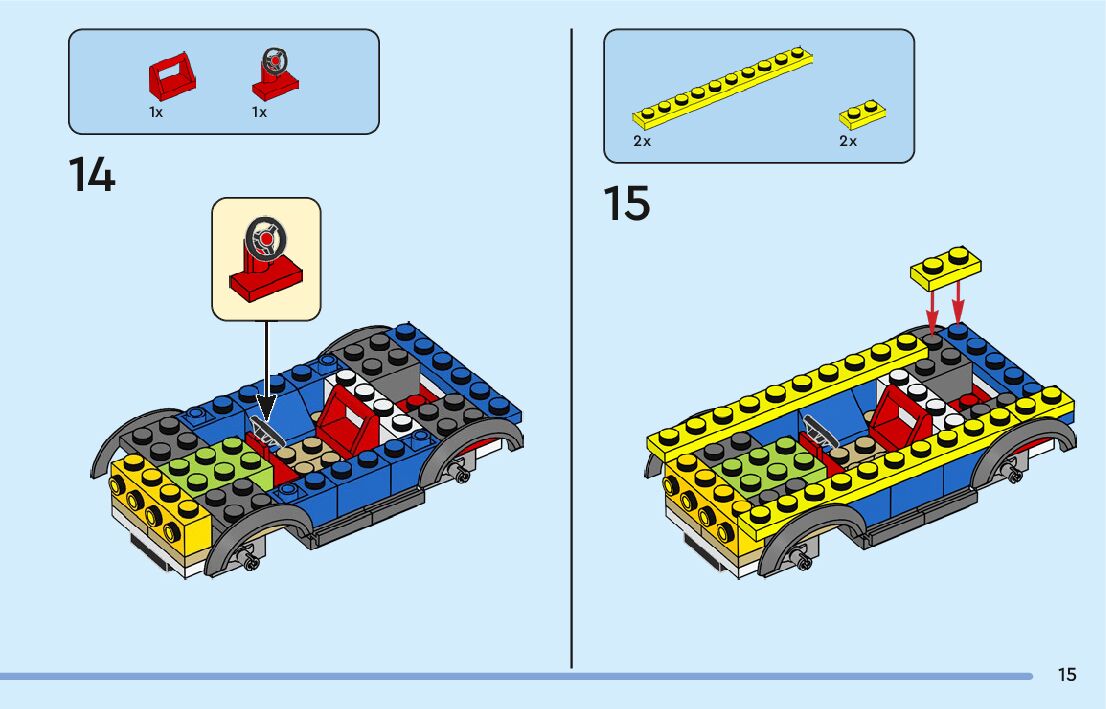 1x 1x

14

2x 2x

15

15