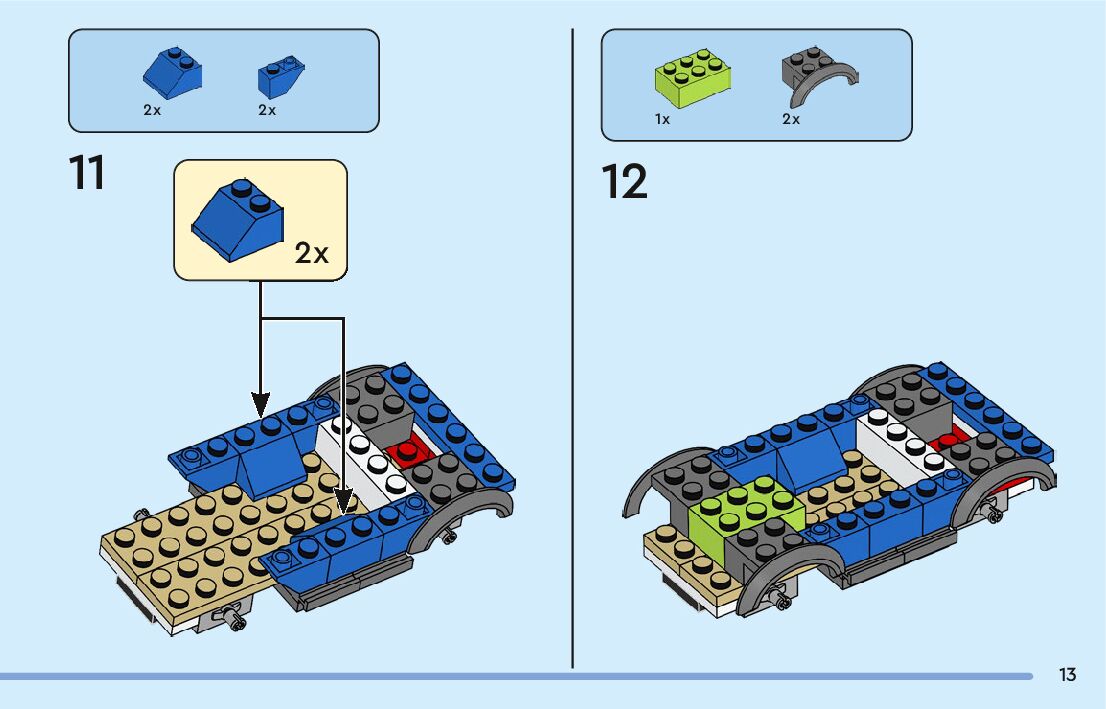 2x 2x

11

2x

1x 2x

12

13