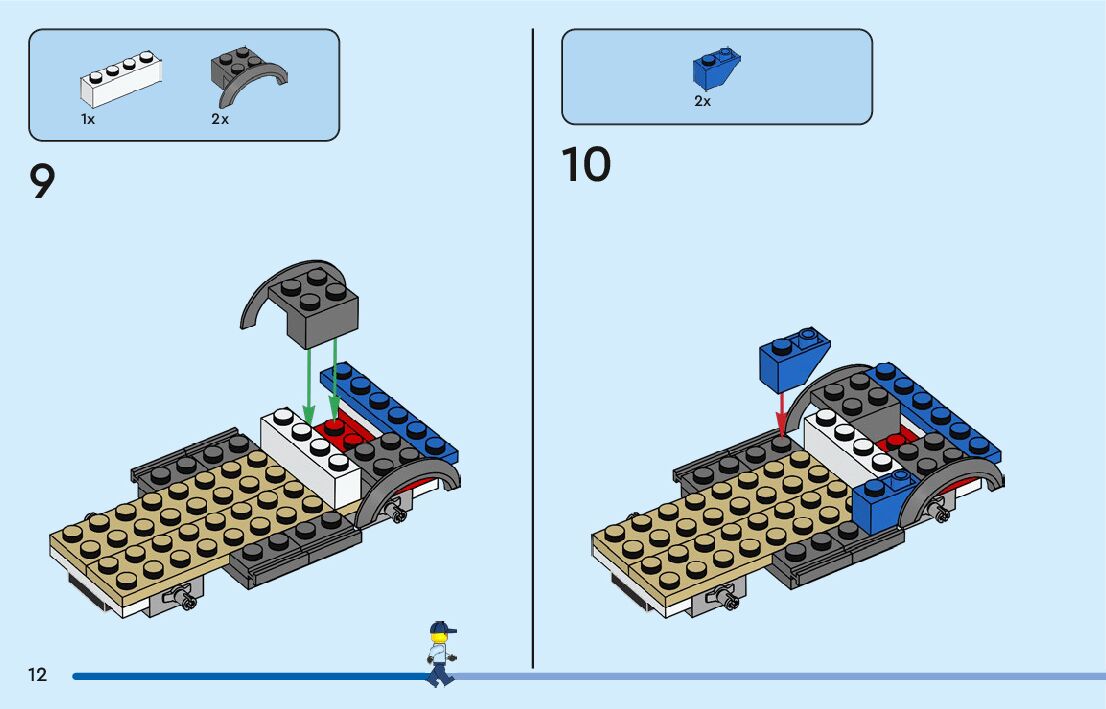 1x

2x

9

2x

10

12