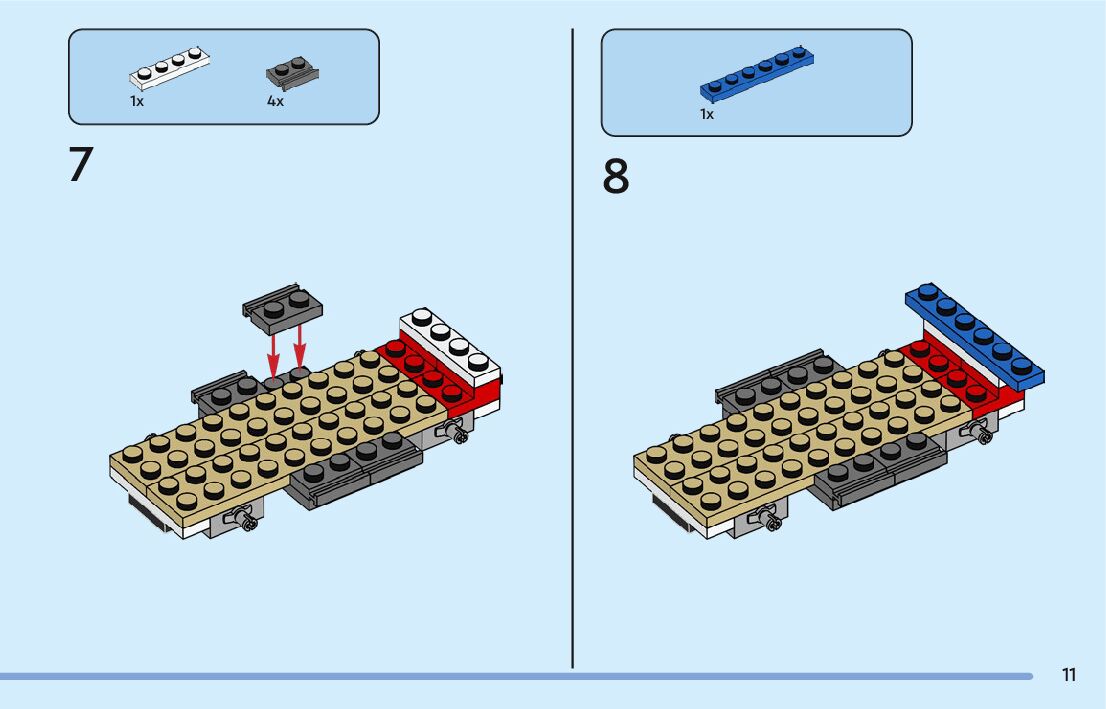 1x
4x

7

1x

8

11