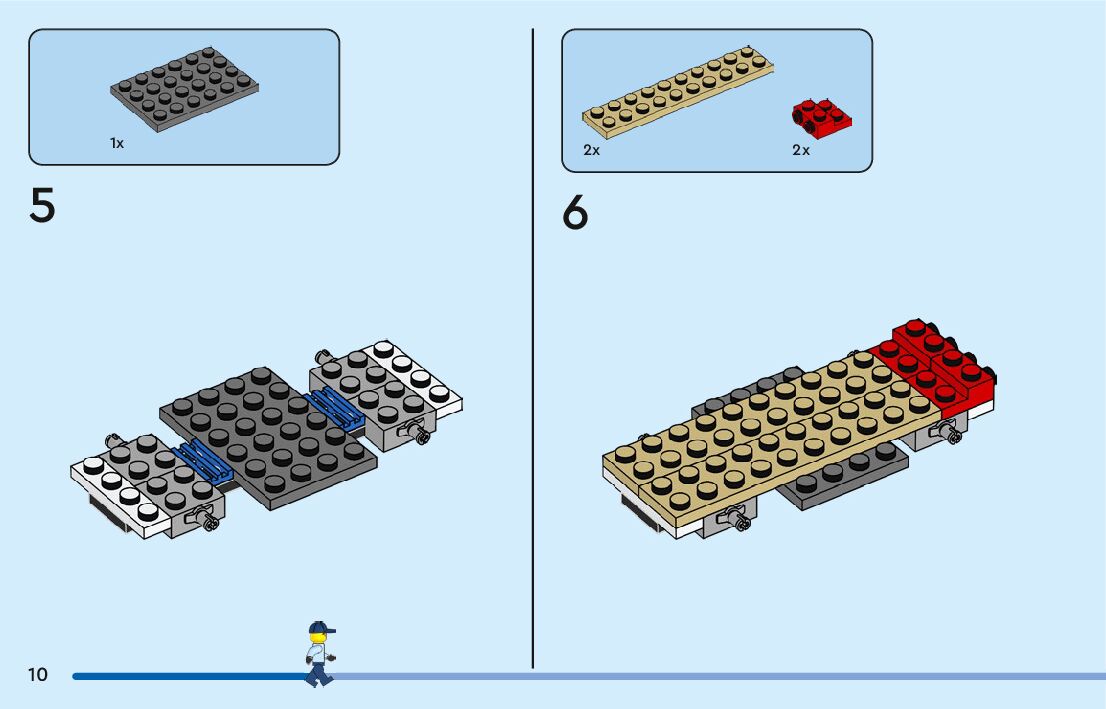 1x

5

2x

2x

6

10