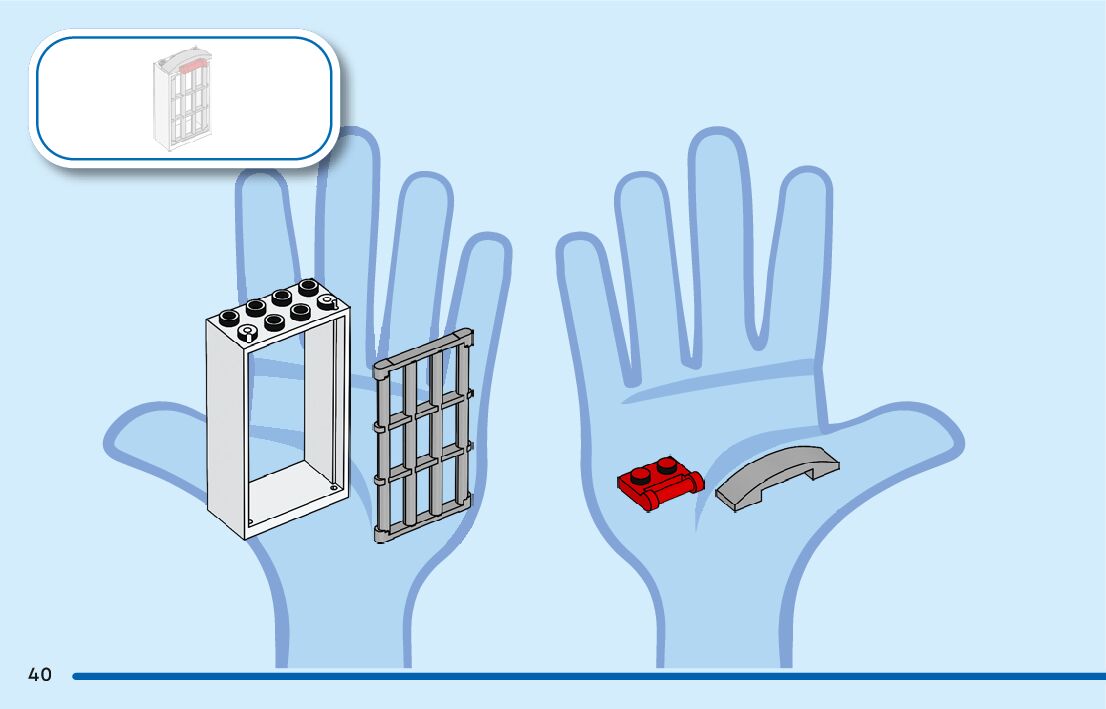 40