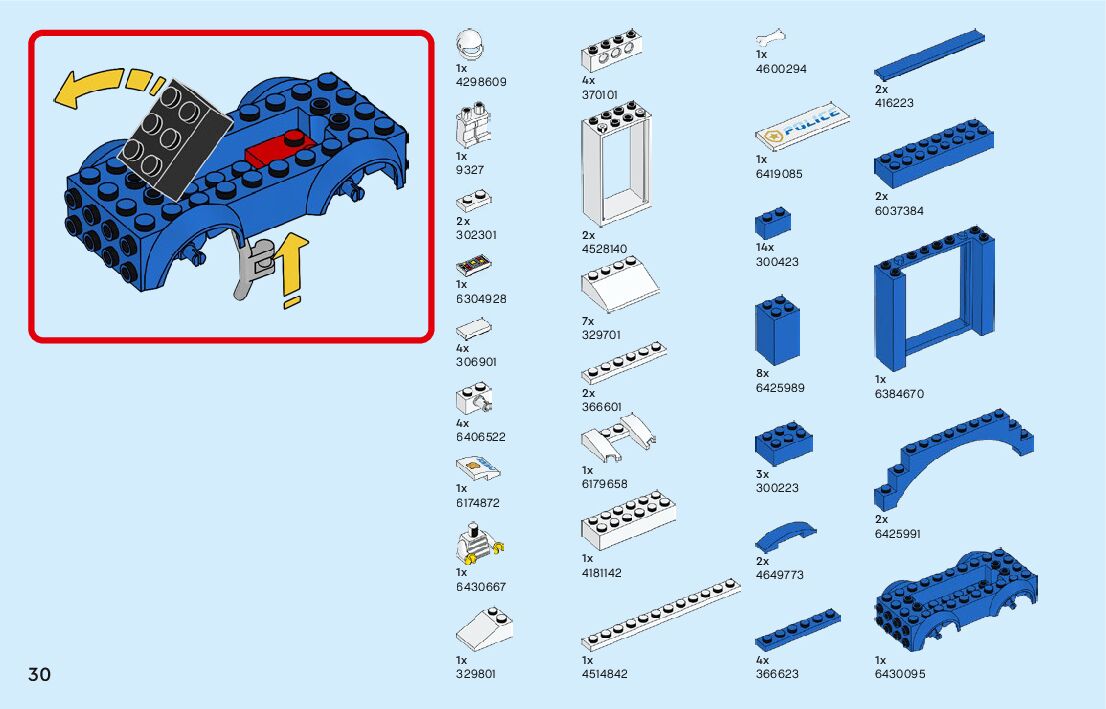 1x
4298609

1x
9327

2x
302301

1x
6304928

4x
306901

4x
6406522

1x
6174872

1x
6430667

1x
329801

4x
370101

2x
4528140

7x
329701

2x
366601

1x
6179658

1x
4181142

1x
4514842

1x
4600294

POLICE

1x
6419085

14x
300423

8x
6425989

3x
300223

2x
4649773

4x
366623

2x
416223

2x
6037384

1x
6384670

2x
6425991

1x
6430095

30