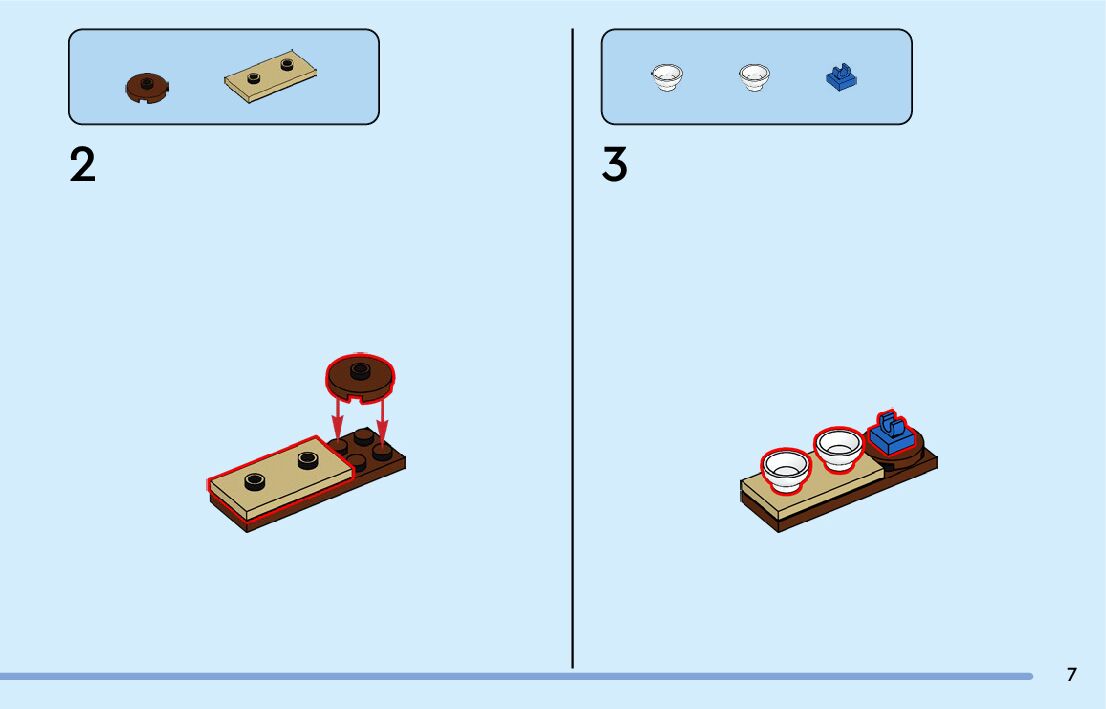 2

3

7