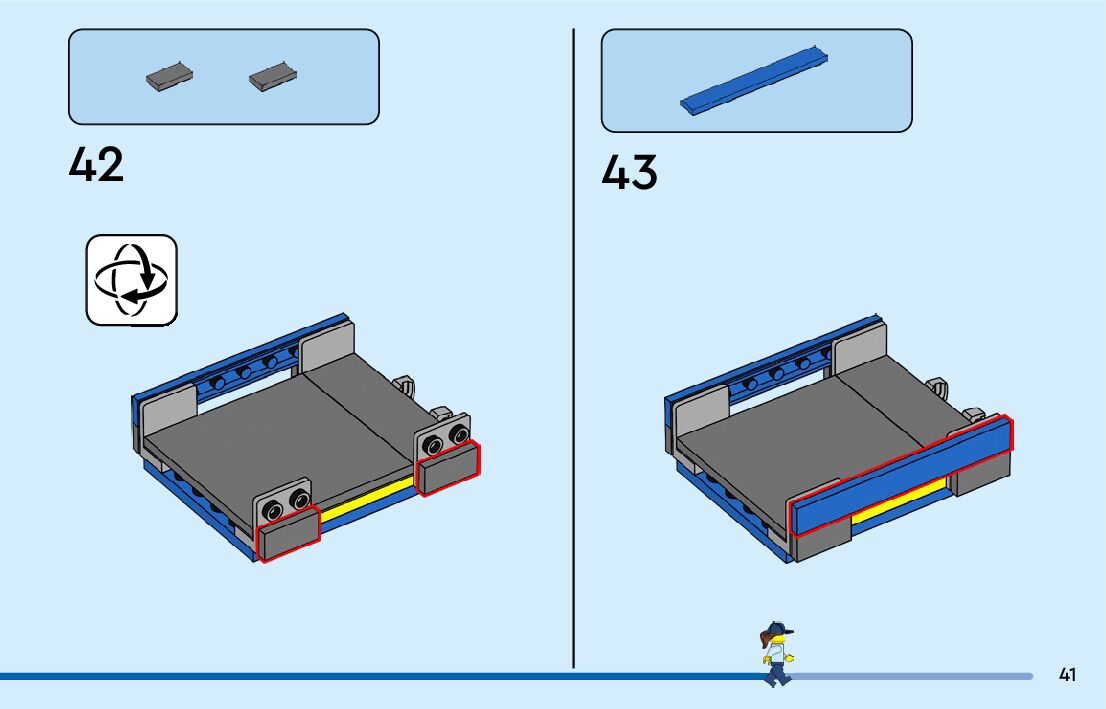 42

43

41