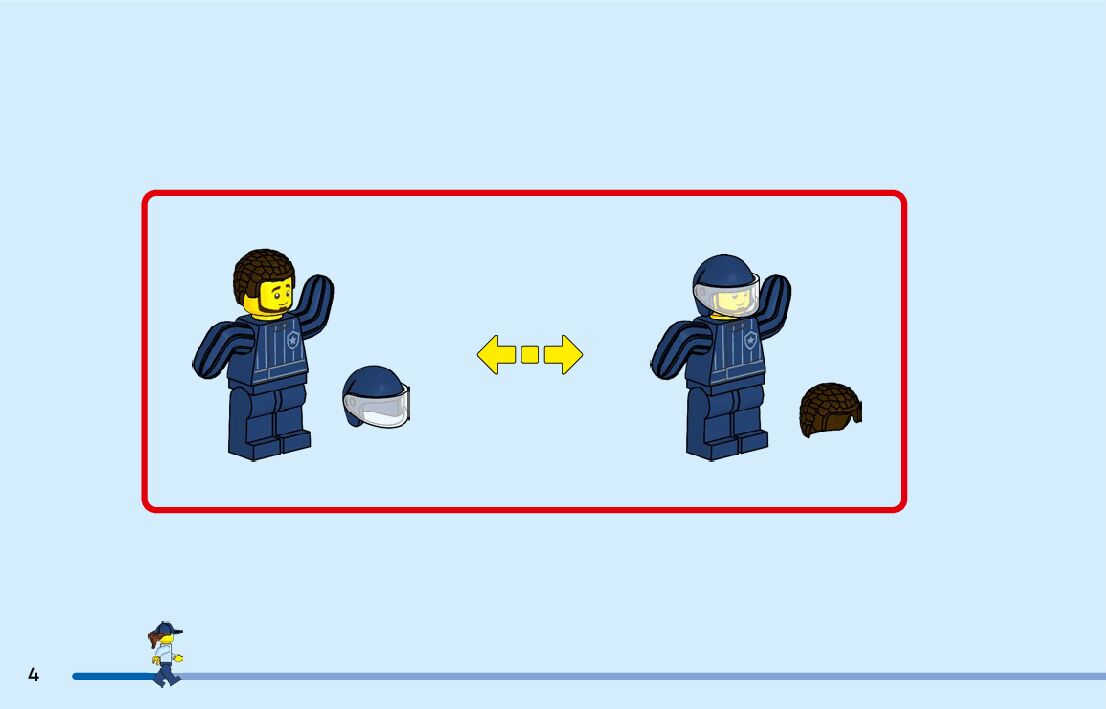 4