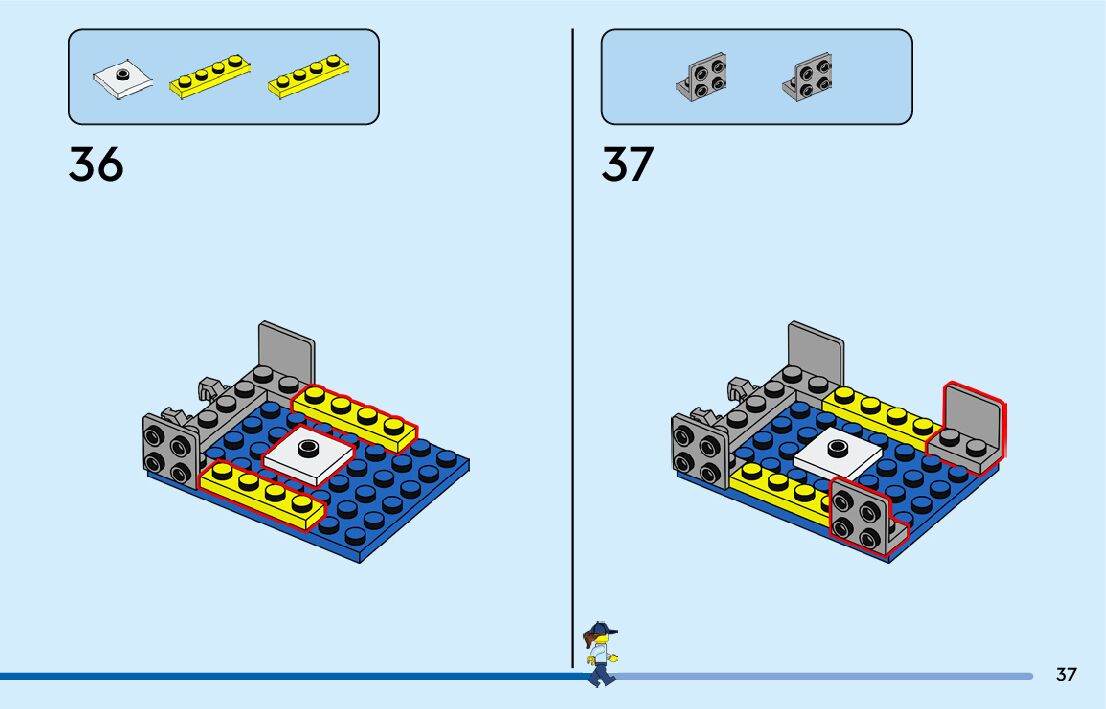 36

37

37