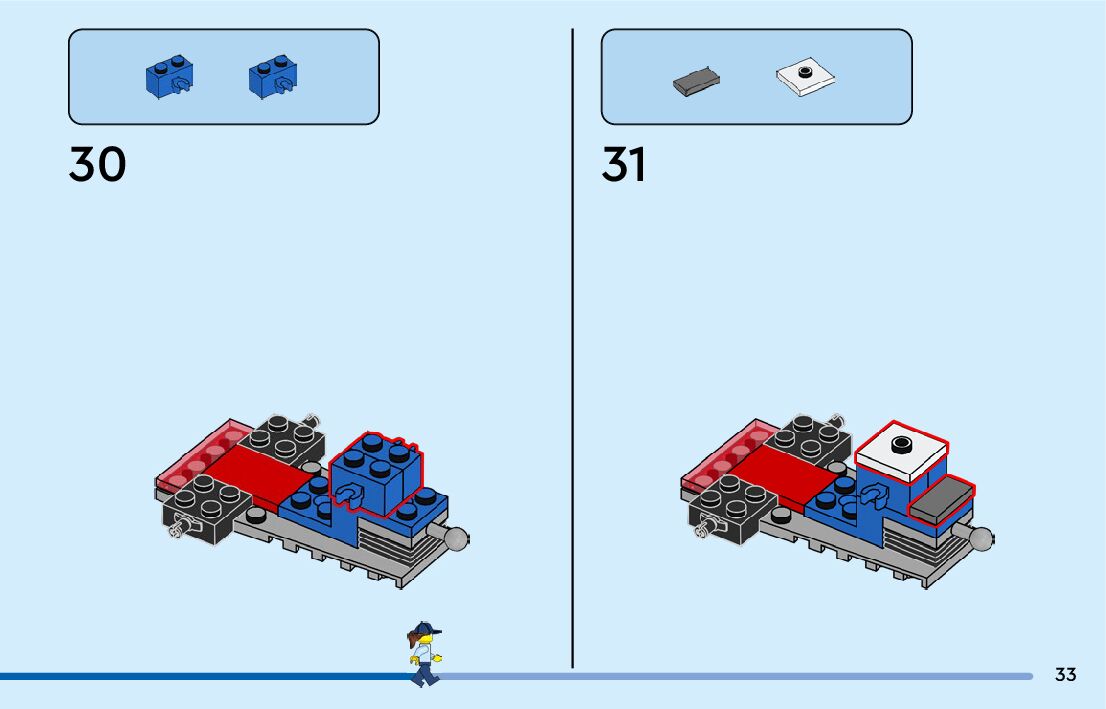 30

31

33