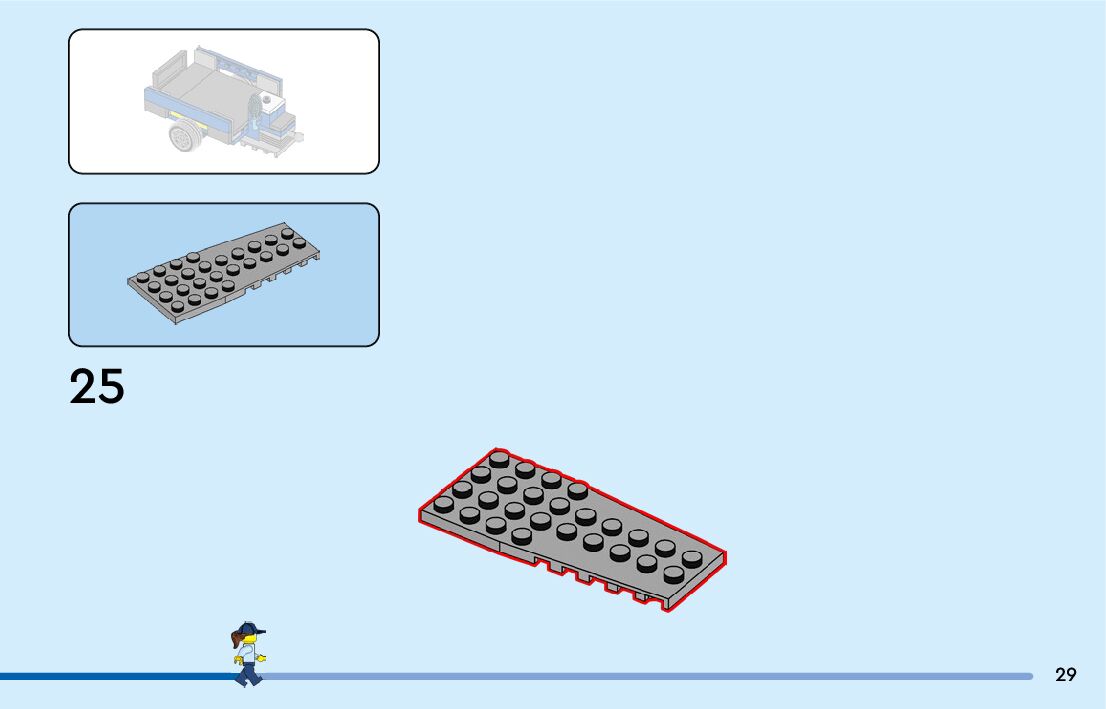 25

29