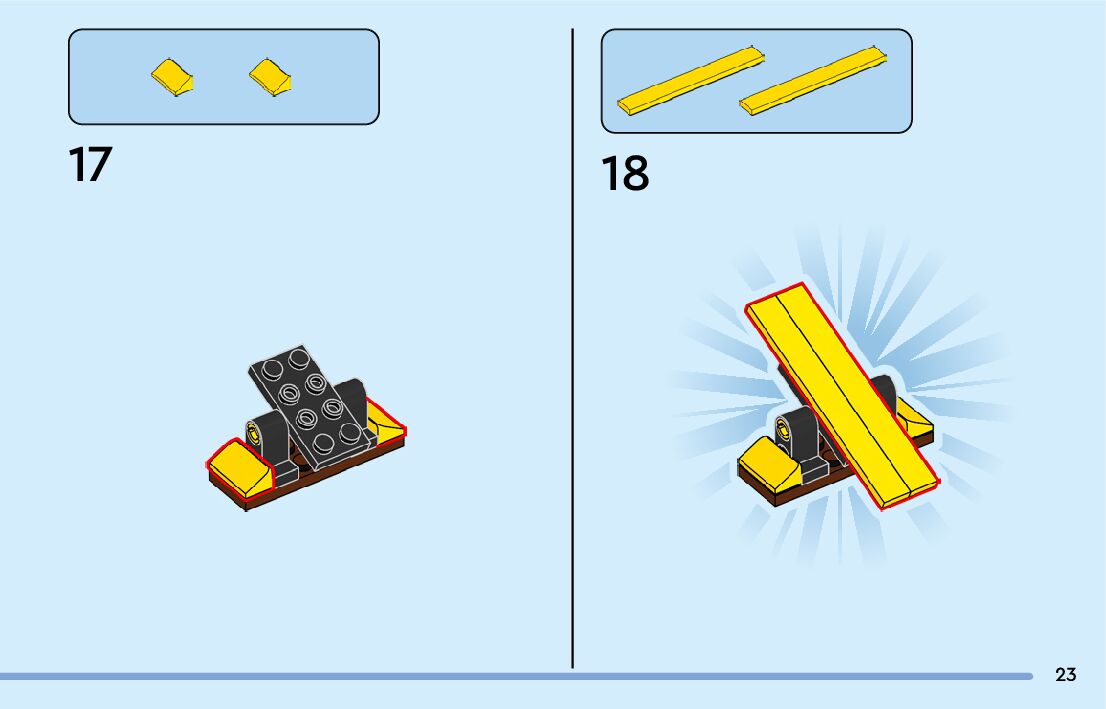 17

18

23