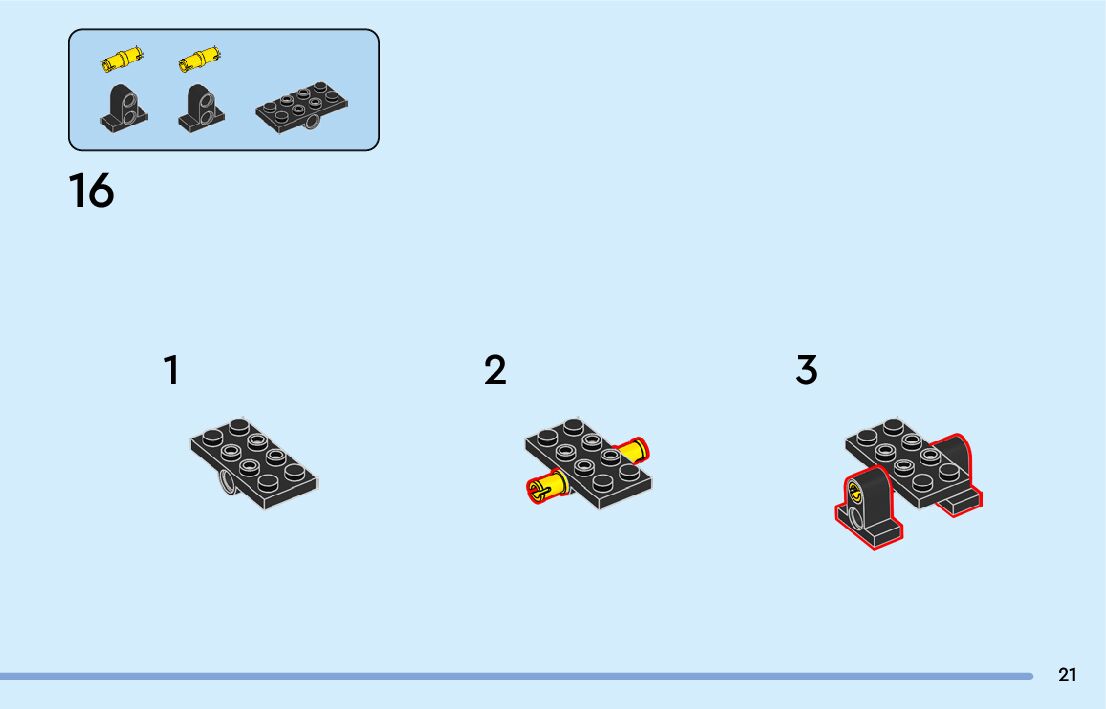 16

1

2

3

21