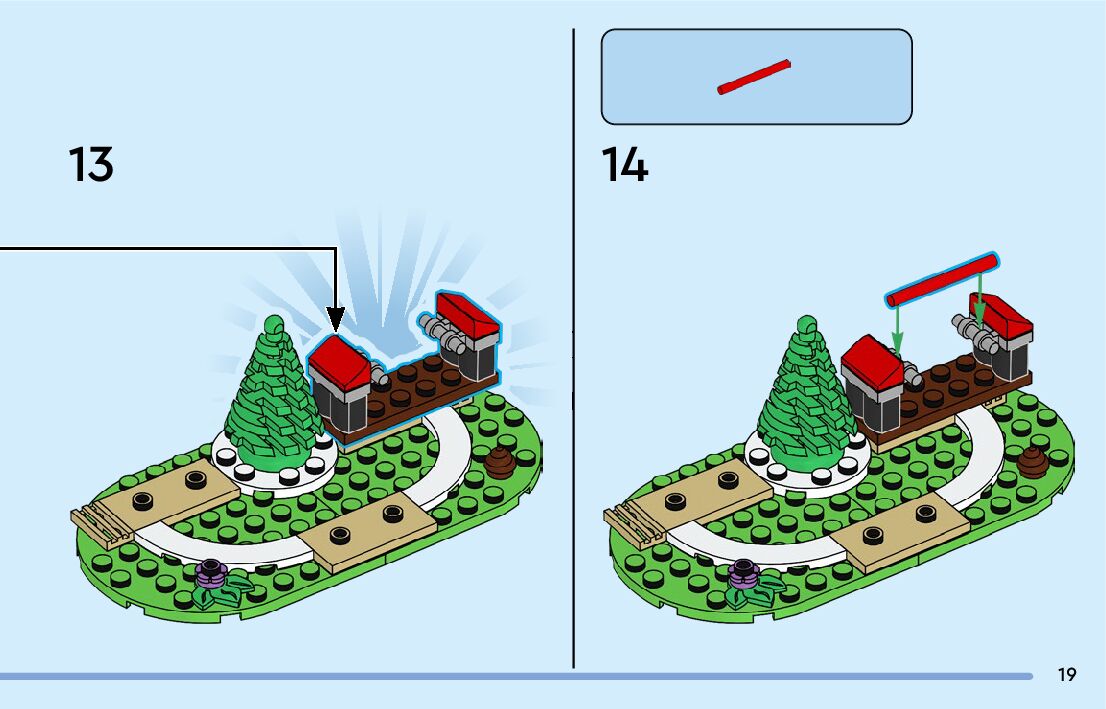 13

14

19