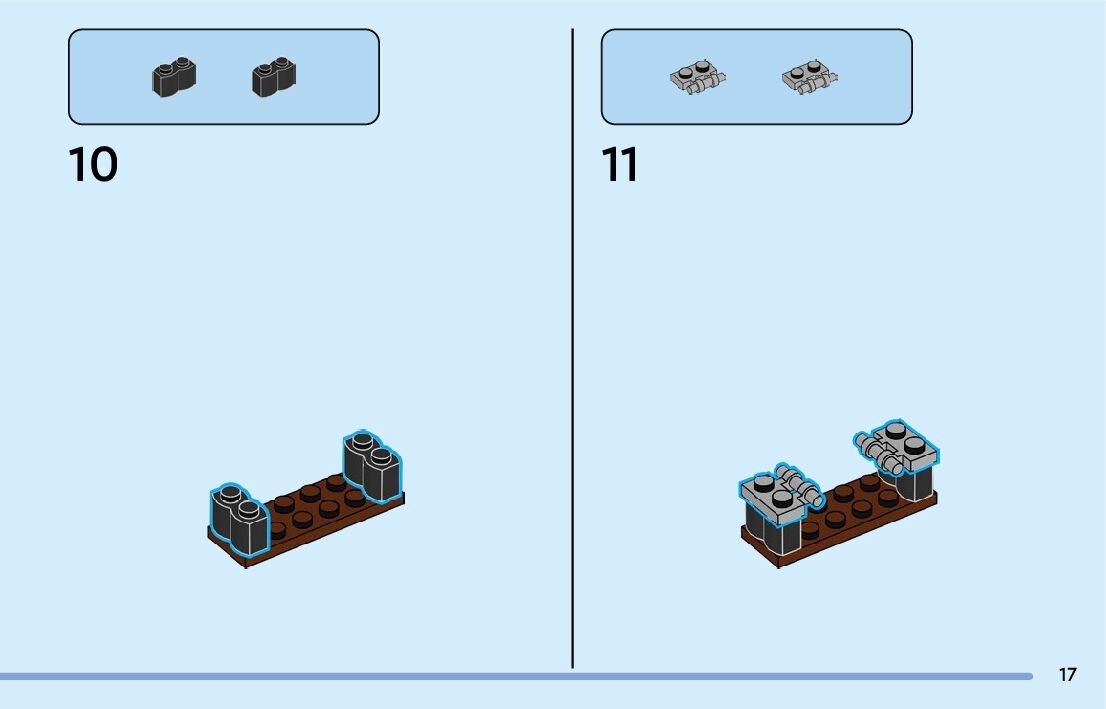 10

11

17