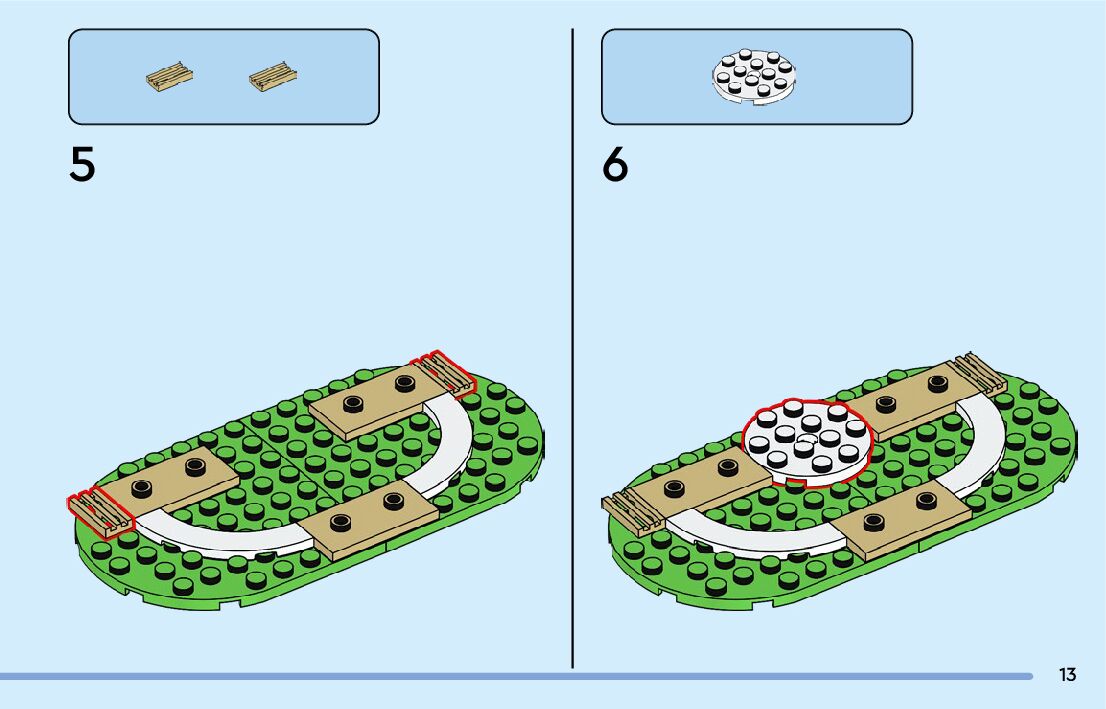 5

6

13