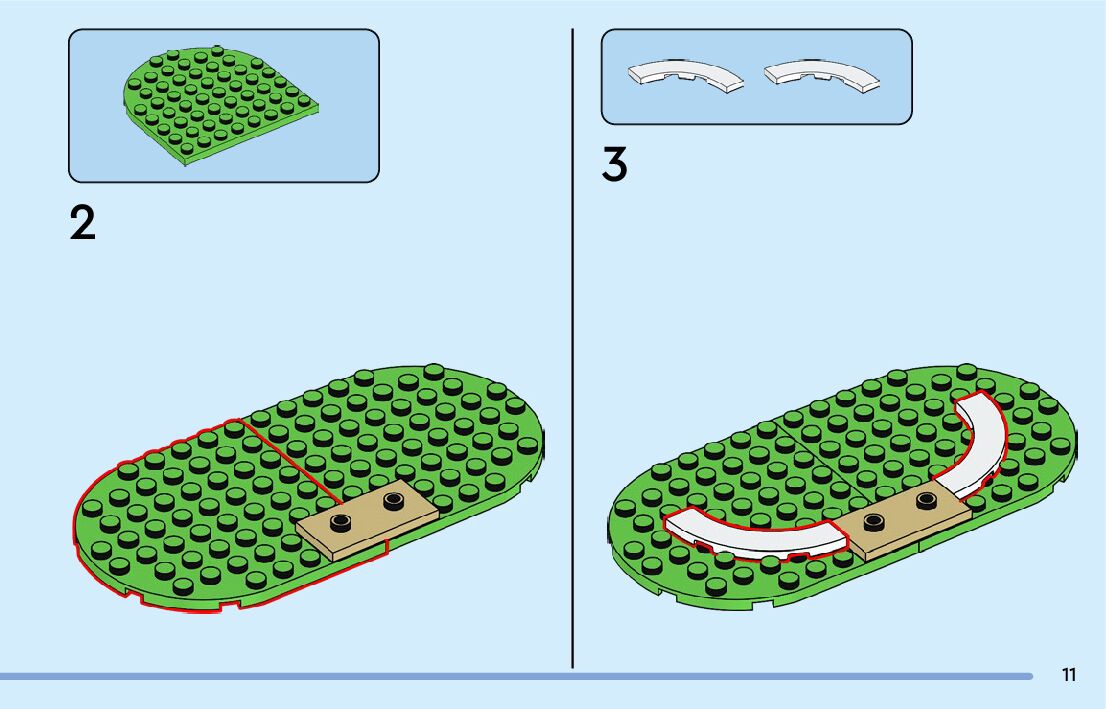 2

3

11