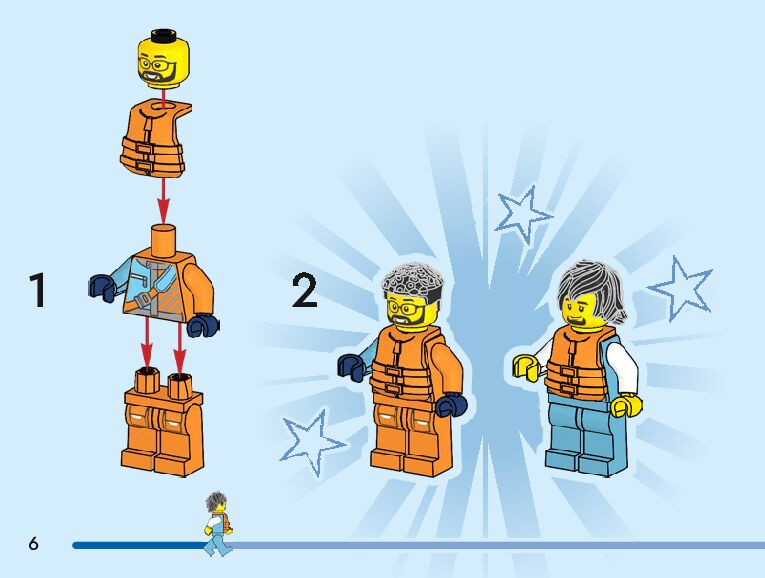 1

2

6