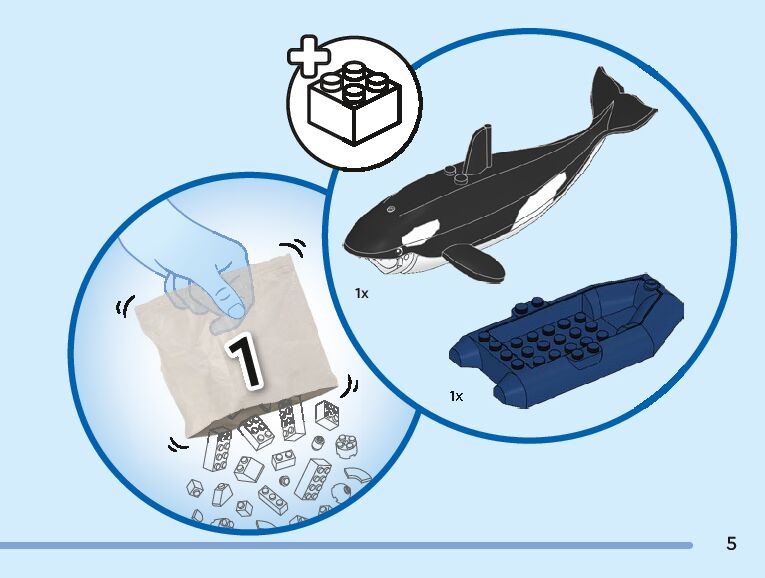 1

1x

1x

5