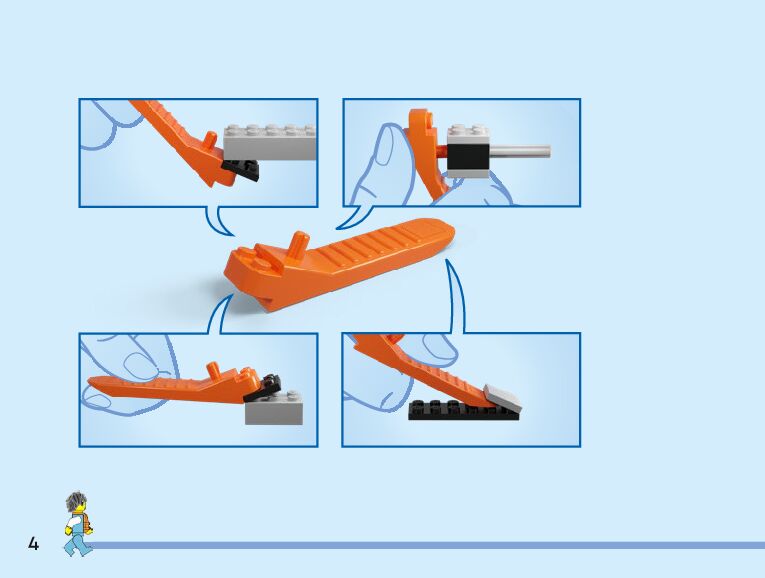 4