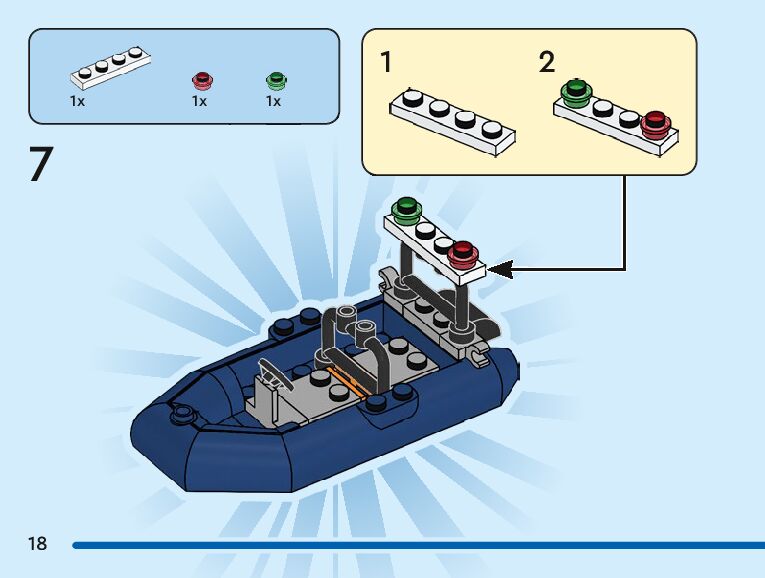 1x 1x 1x

1 2

7

18