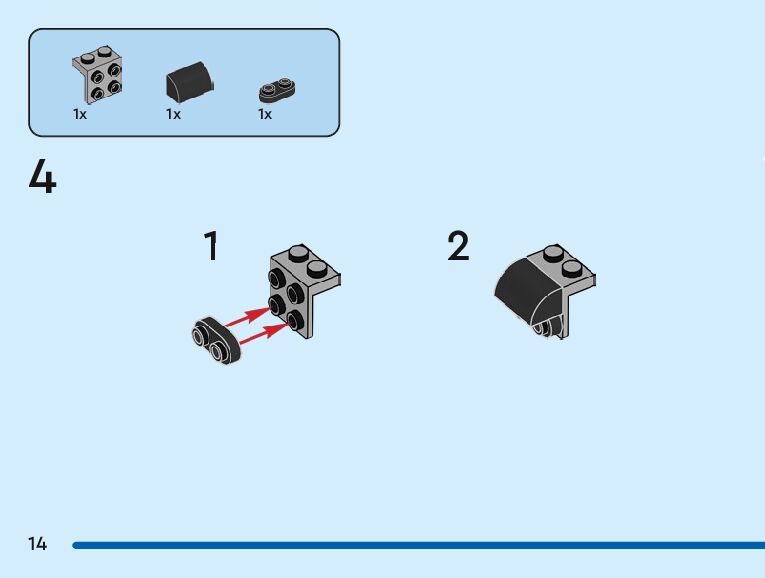 1x 1x 1x

4

1

2

14