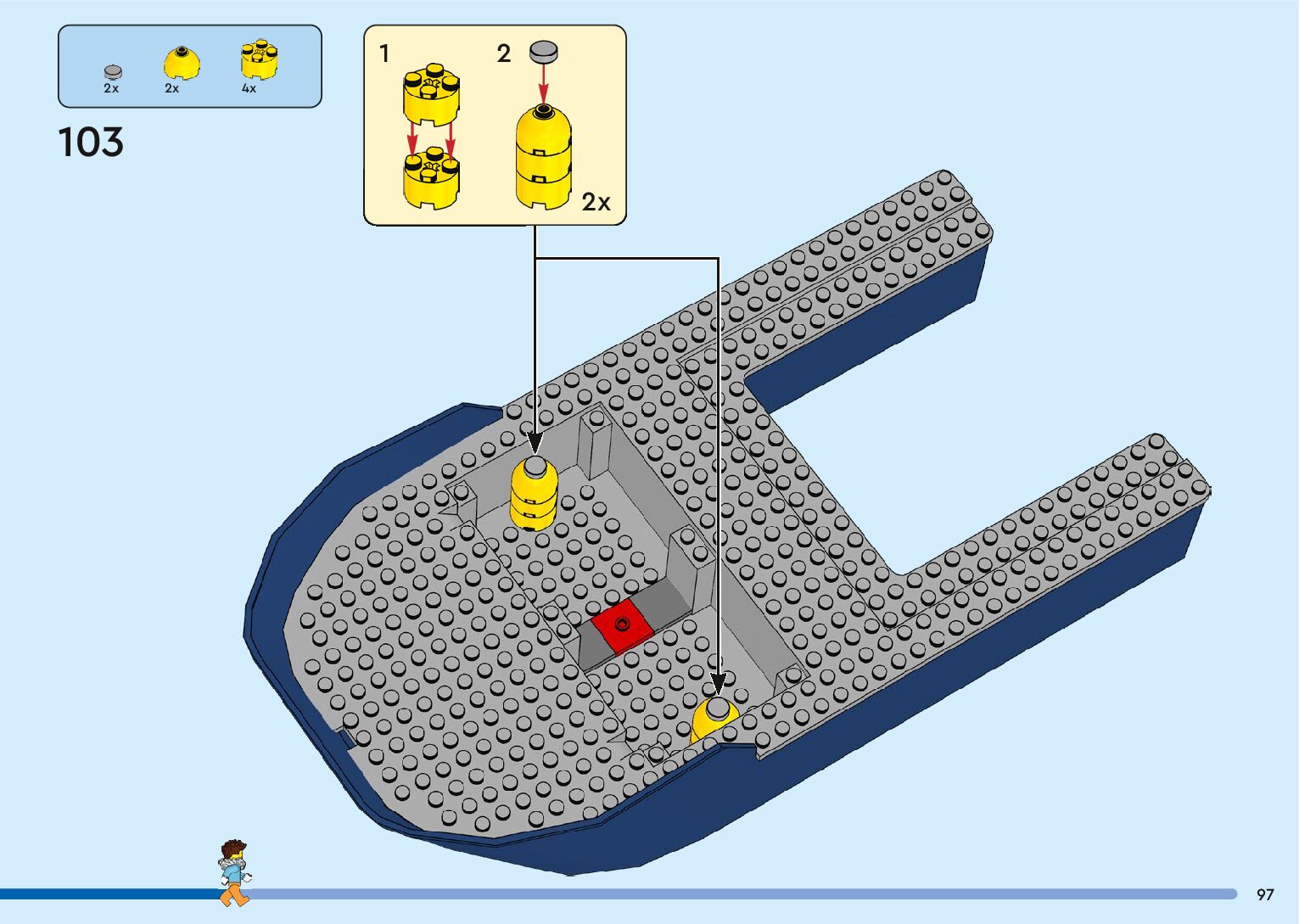 2x 2x 4x

103

1 2

2x

97