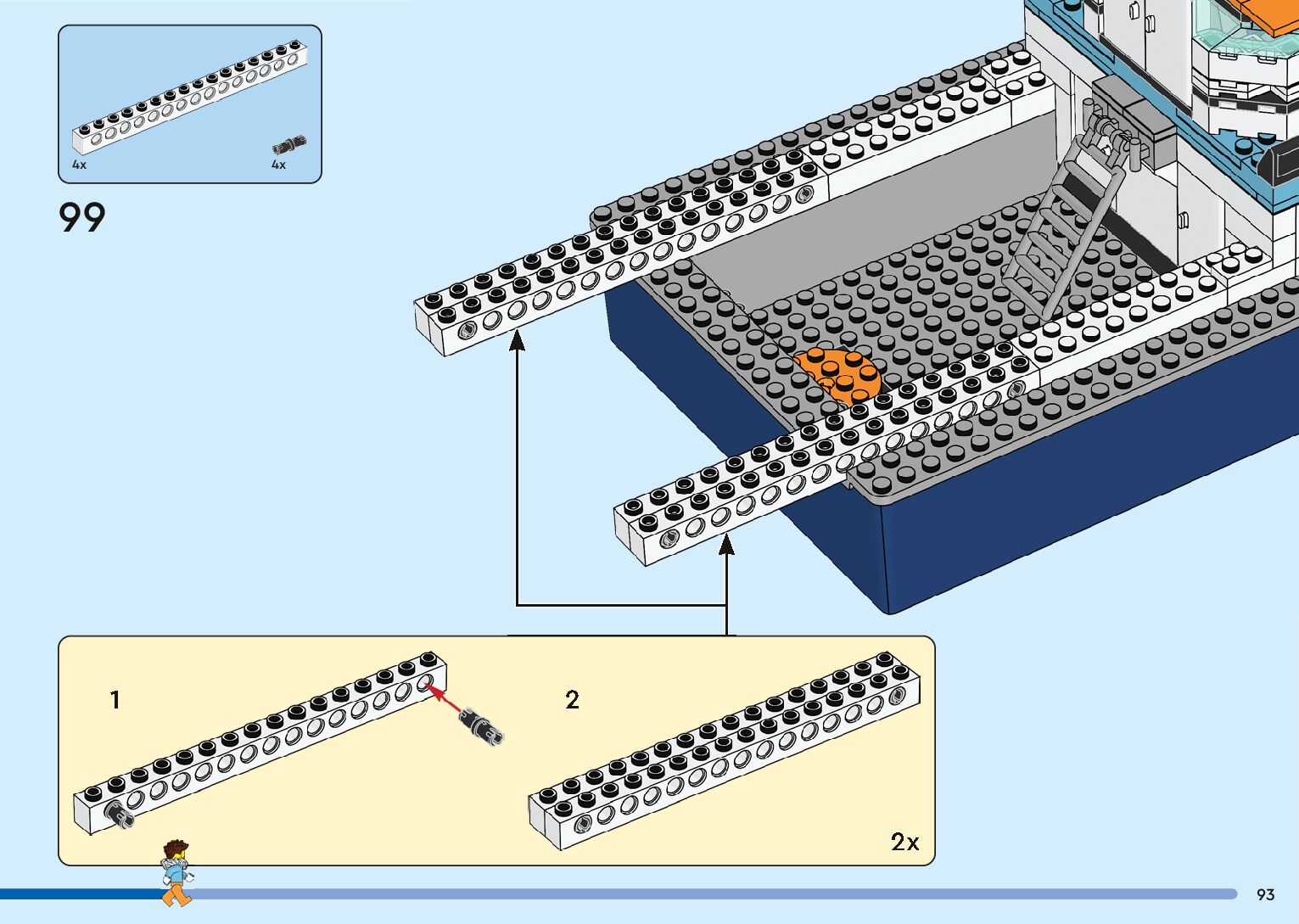 4x

4x

99

1

2

2x

93